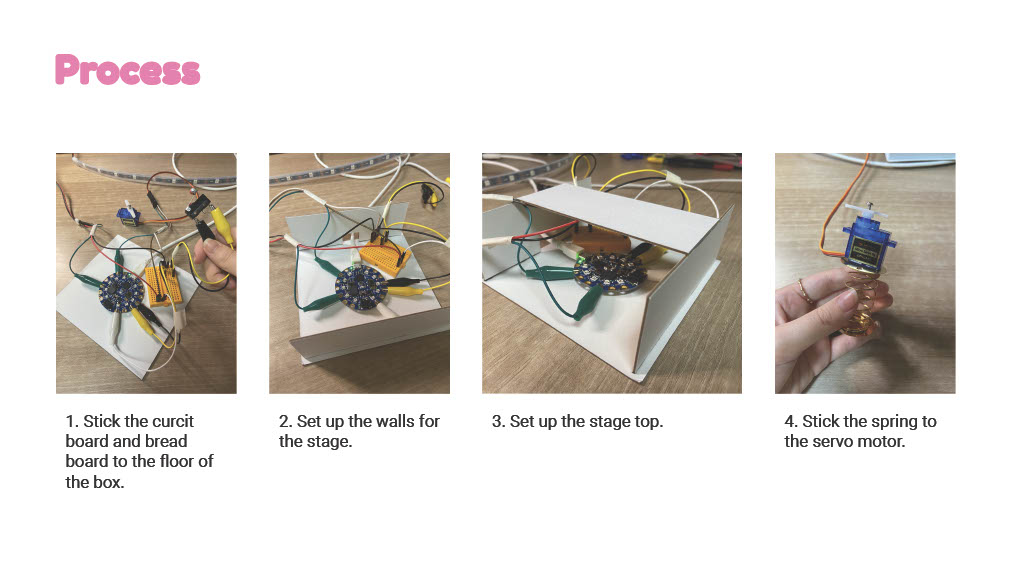 Process

1. Stick the curcit board and bread board to the floor of the box.

2. Set up the walls for the stage.

3. Set up the stage top.

4. Stick the spring to the servo motor.