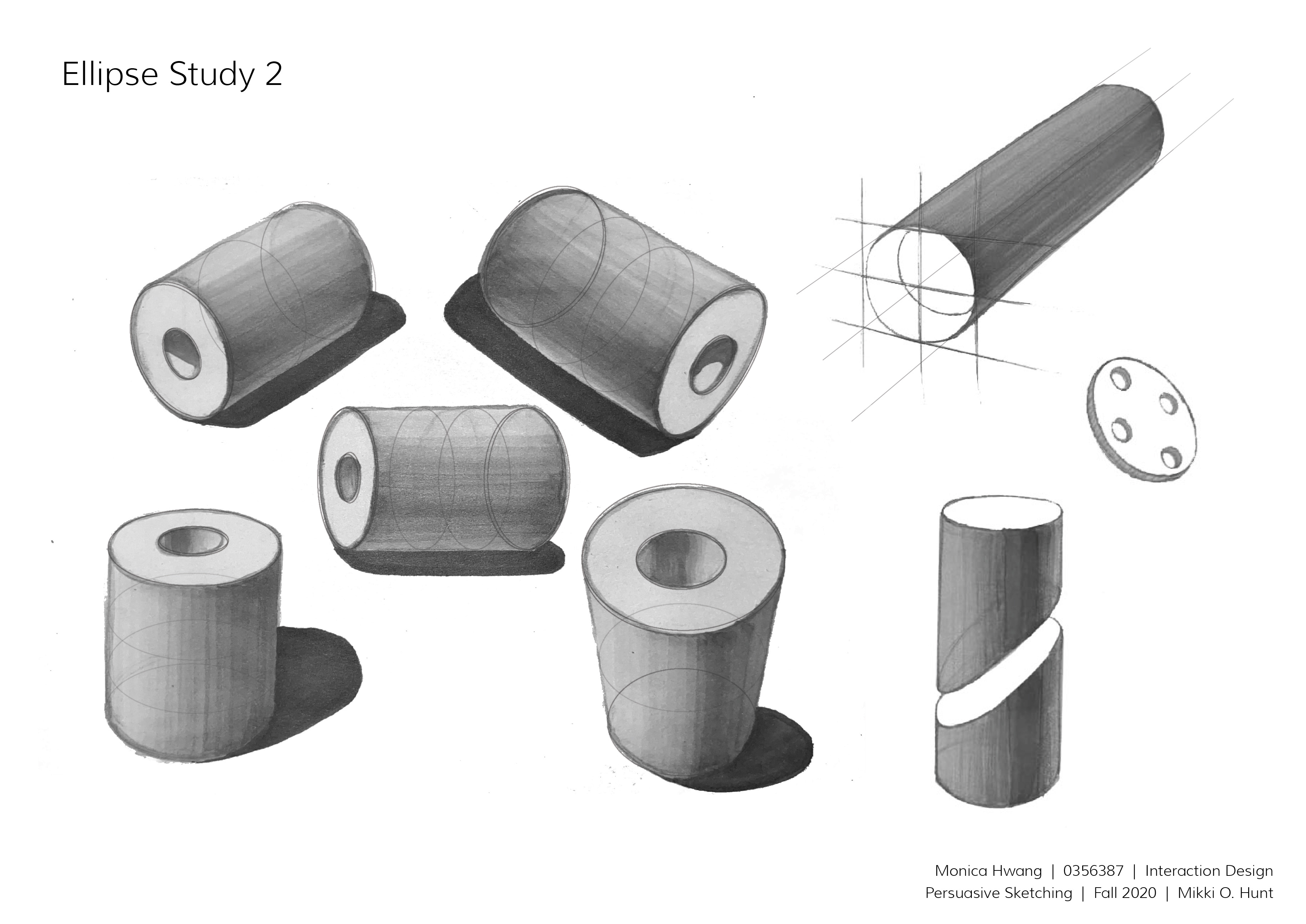 Ellipse Study 2

Monica Hwang | 0356387 | Interaction Design
Persuasive Sketching | Fall 2020 | Mikki O. Hunt