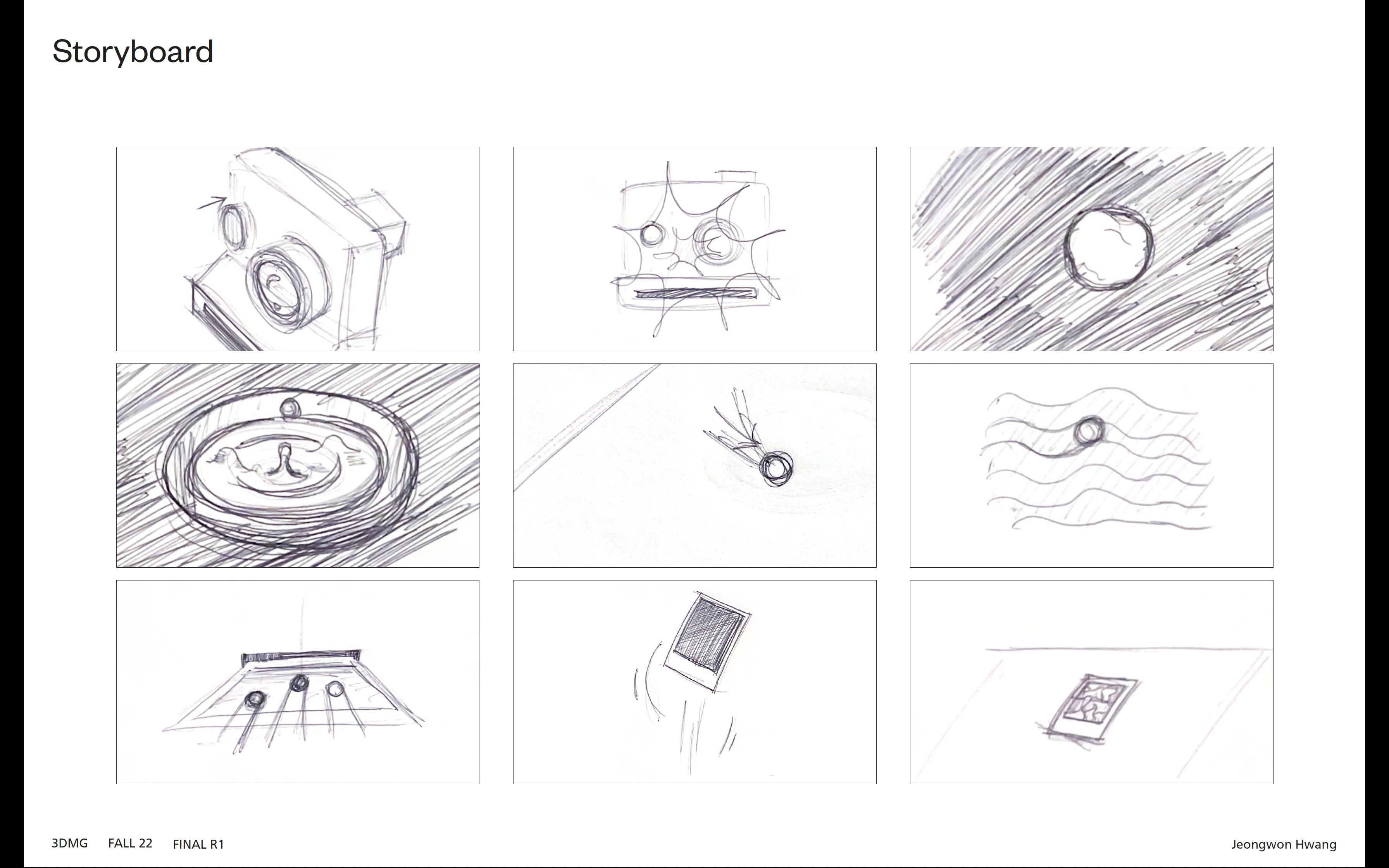 Storyboard

3DMG FALL 22 FINAL R1

Jeongwon Hwang