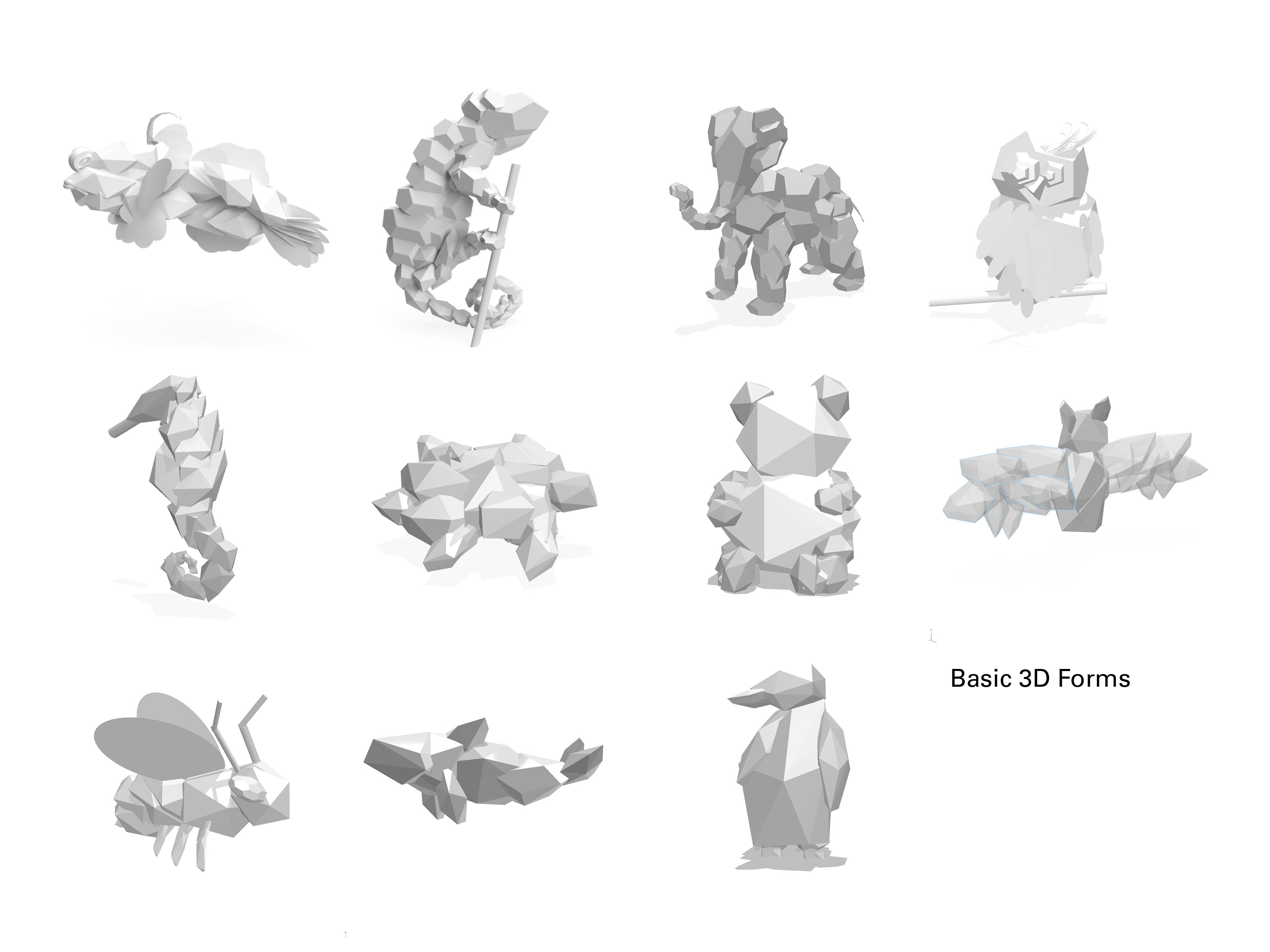 Basic 3D Forms