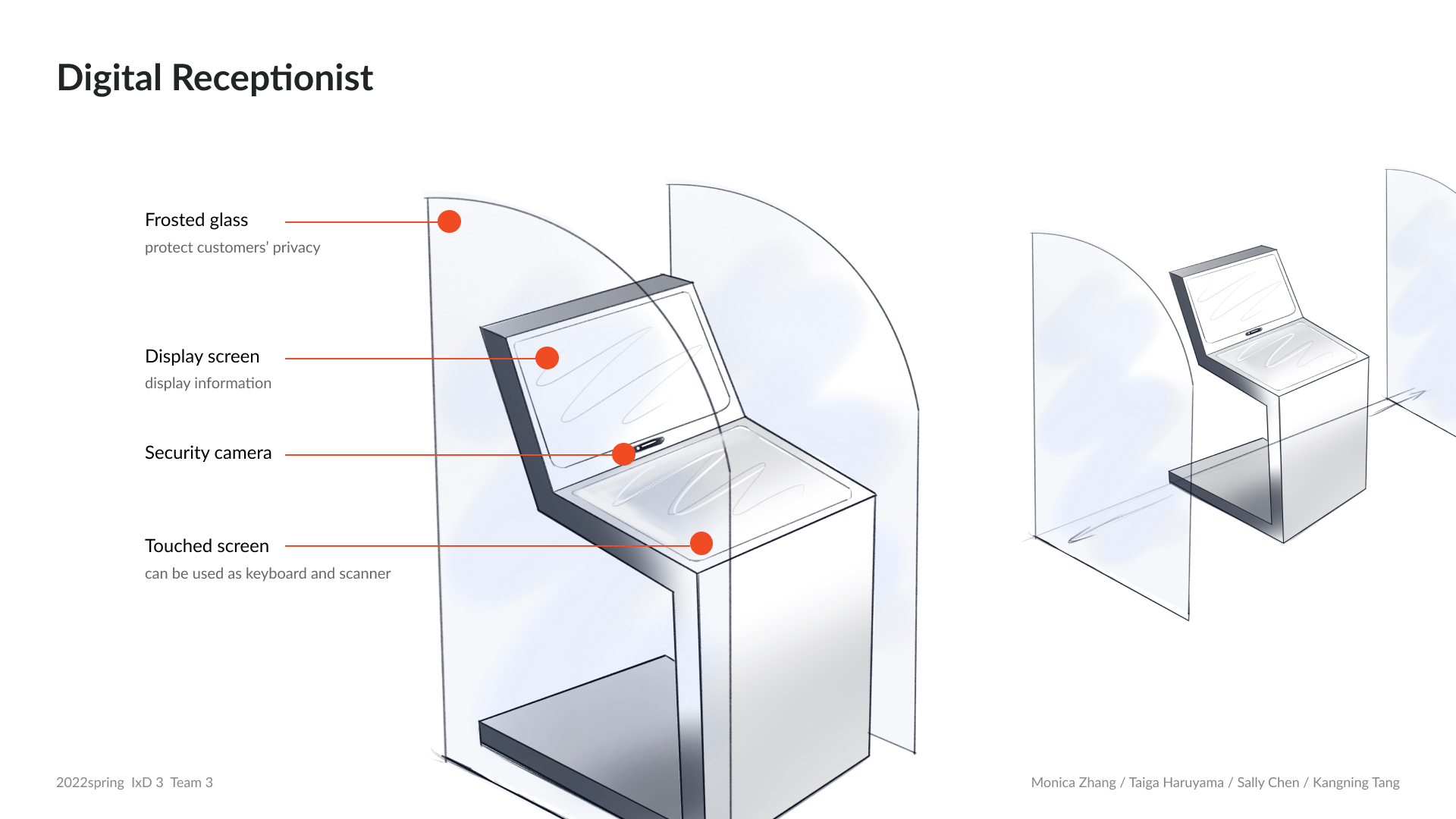 Digital Receptionist

Frosted glass
protect customers' privacy

Display screen
display information

Security camera

Touched screen
can be used as keyboard and scanner

2022spring IxD 3 Team 3

Monica Zhang / Taiga Haruyama / Sally Chen / Kangning Tang