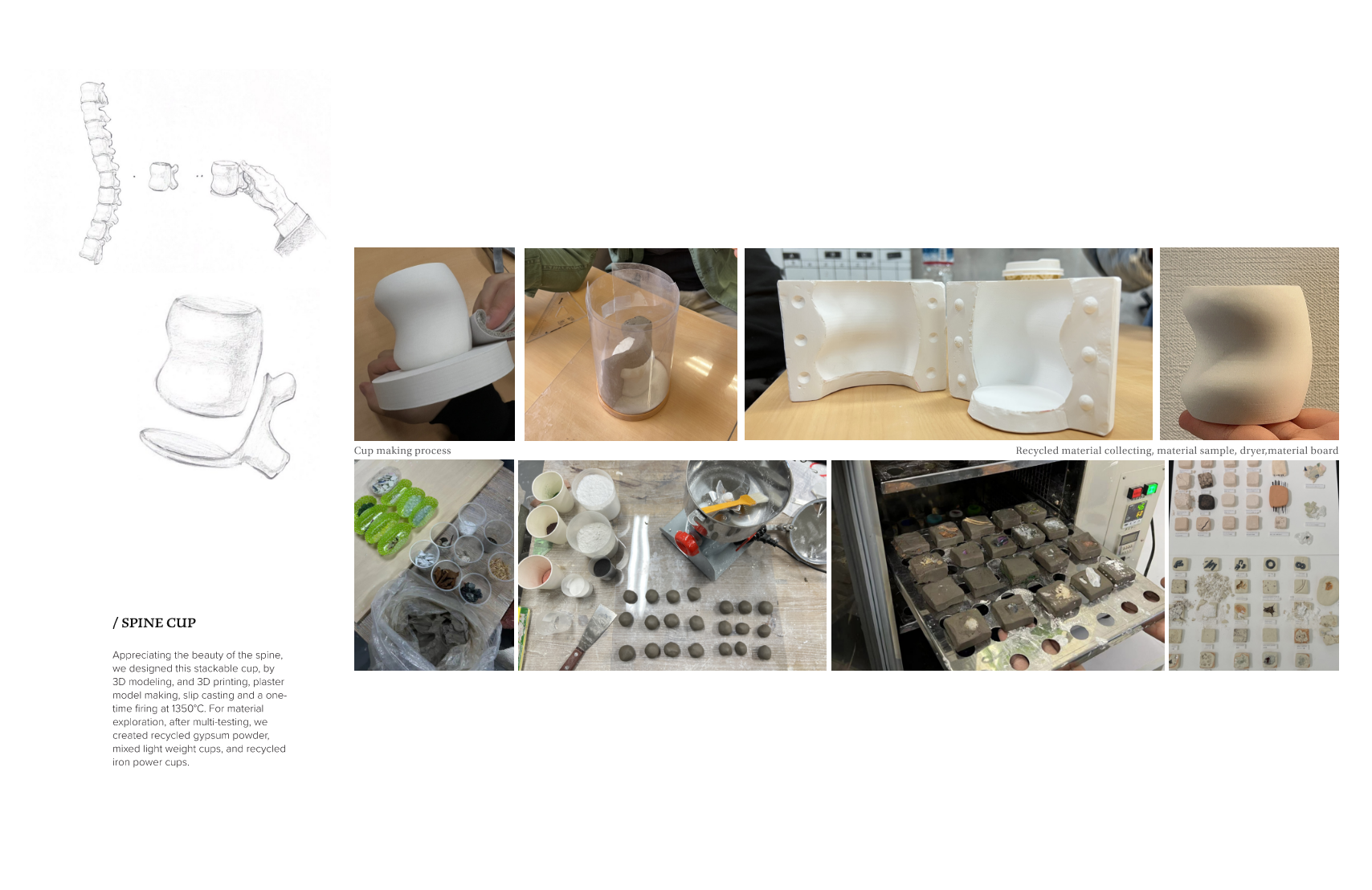 Cup making process

Recycled material collecting, material sample, dryer,material board

/ SPINE CUP

Appreciating the beauty of the spine, we designed this stackable cup, by 3D modeling, and 3D printing, plaster model making, slip casting and a one-time firing at 1350°C. For material exploration, after multi-testing, we created recycled gypsum powder, mixed light weight cups, and recycled iron power cups.