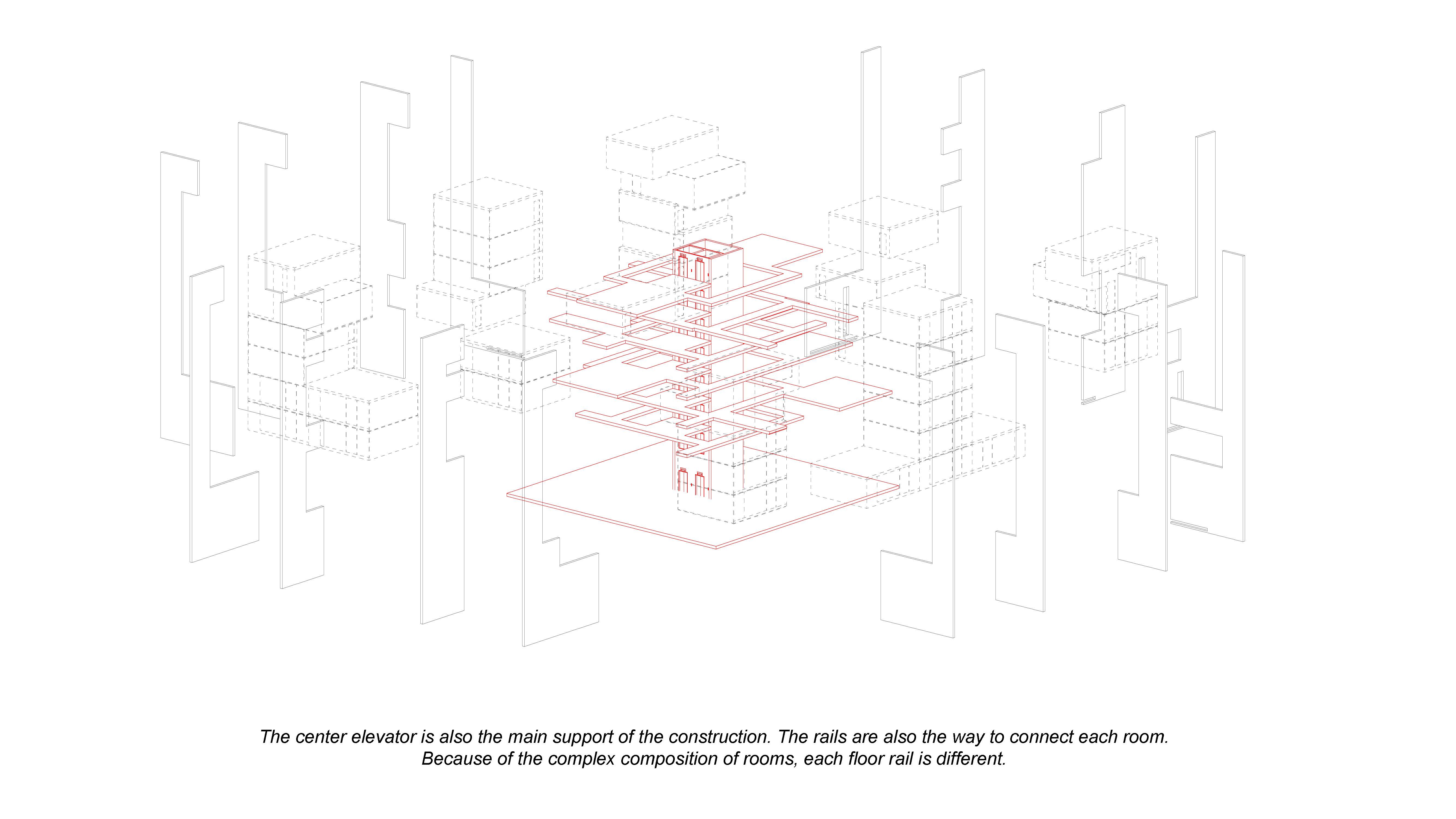 The center elevator is also the main support of the construction. The rails are also the way to connect each room.
Because of the complex composition of rooms, each floor rail is different.