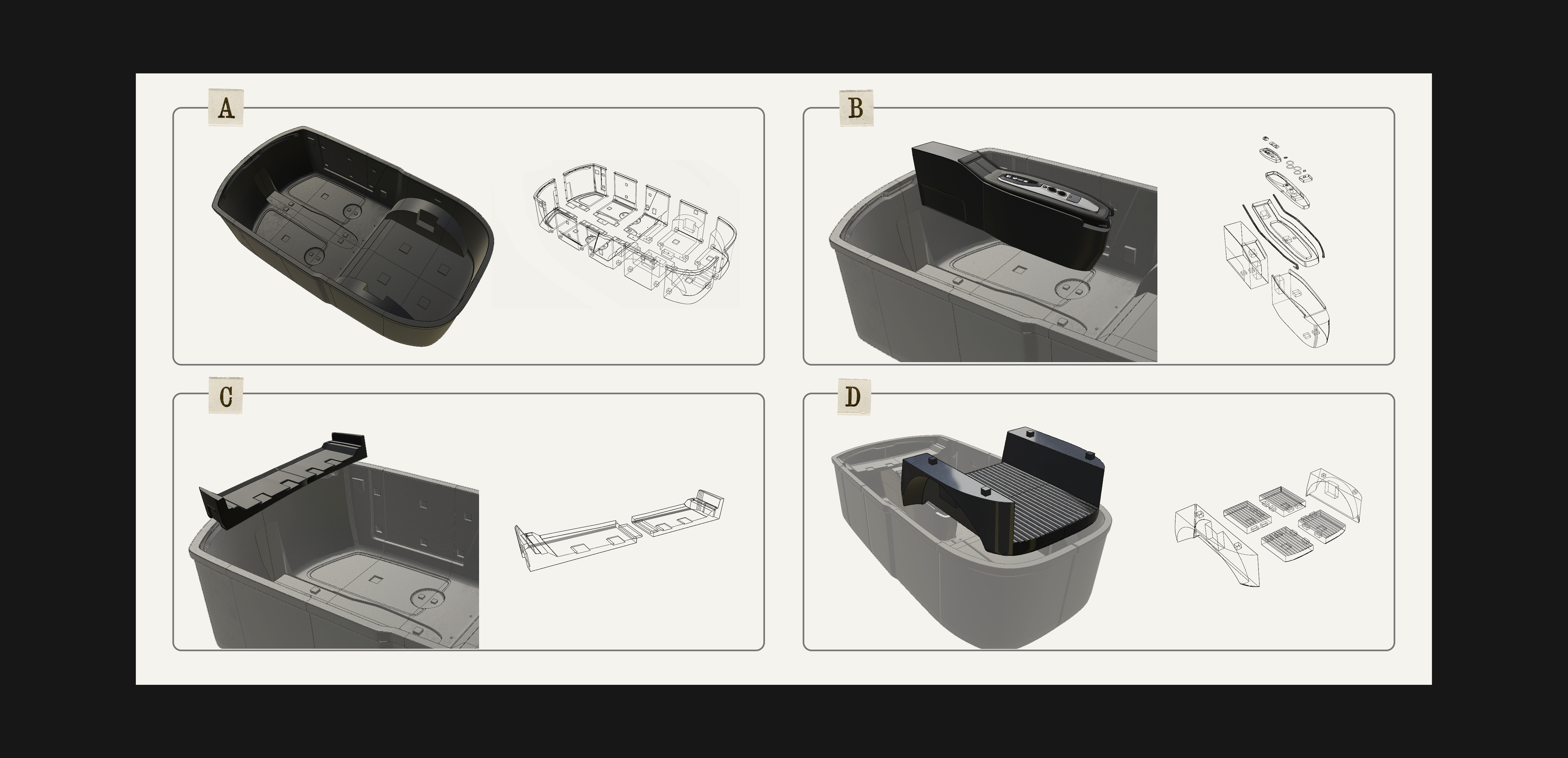 A

B

C

D