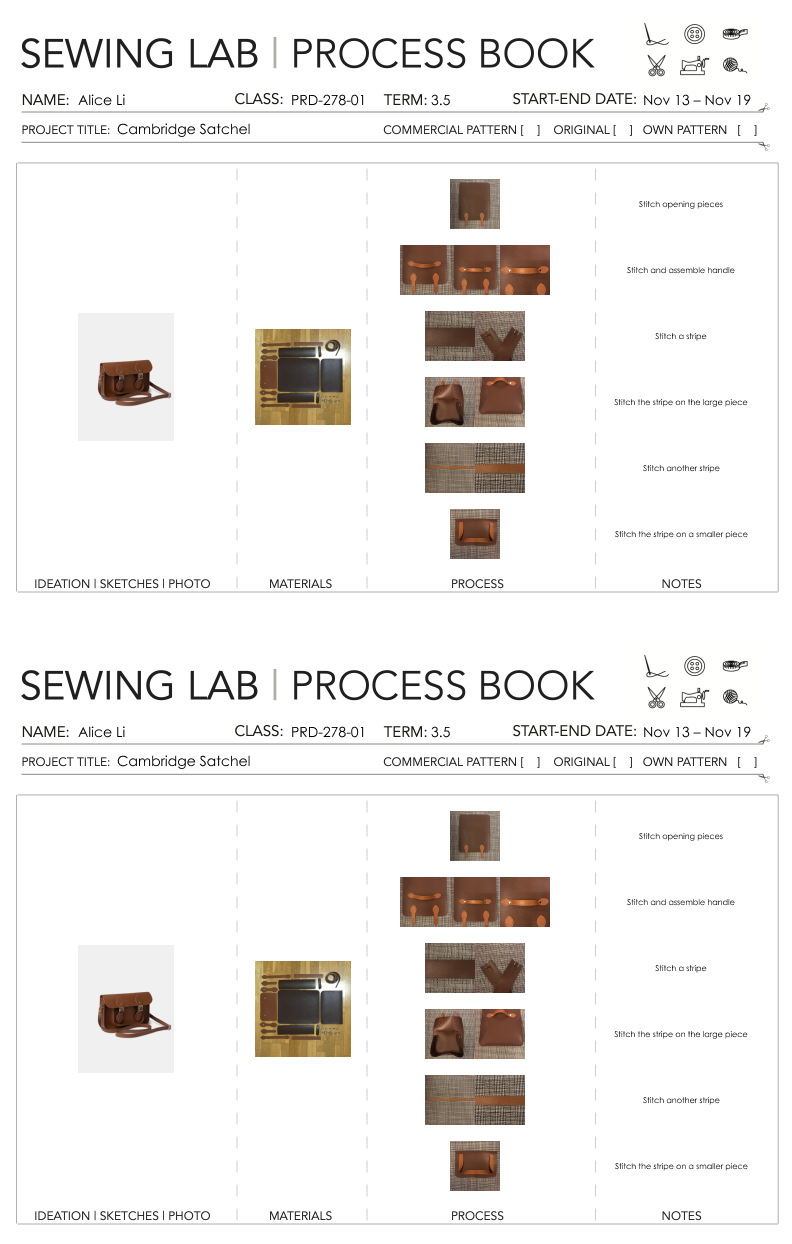 SEWING LAB | PROCESS BOOK

NAME: Alice Li CLASS: PRD-278-01 TERM: 3.5 START-END DATE: Nov 13 – Nov 19

PROJECT TITLE: Cambridge Satchel COMMERCIAL PATTERN [ ] ORIGINAL [ ] OWN PATTERN [ ]

Stitch opening pieces

Stitch and assemble handle

Stitch a stripe

Stitch the stripe on the large piece

Stitch another stripe

Stitch the stripe on a smaller piece

IDEATION | SKETCHES | PHOTO MATERIALS PROCESS NOTES

SEWING LAB | PROCESS BOOK

NAME: Alice Li CLASS: PRD-278-01 TERM: 3.5 START-END DATE: Nov 13 – Nov 19

PROJECT TITLE: Cambridge Satchel COMMERCIAL PATTERN [ ] ORIGINAL [ ] OWN PATTERN [ ]

Stitch opening pieces

Stitch and assemble handle

Stitch a stripe

Stitch the stripe on the large piece

Stitch another stripe

Stitch the stripe on a smaller piece

IDEATION | SKETCHES | PHOTO MATERIALS PROCESS NOTES