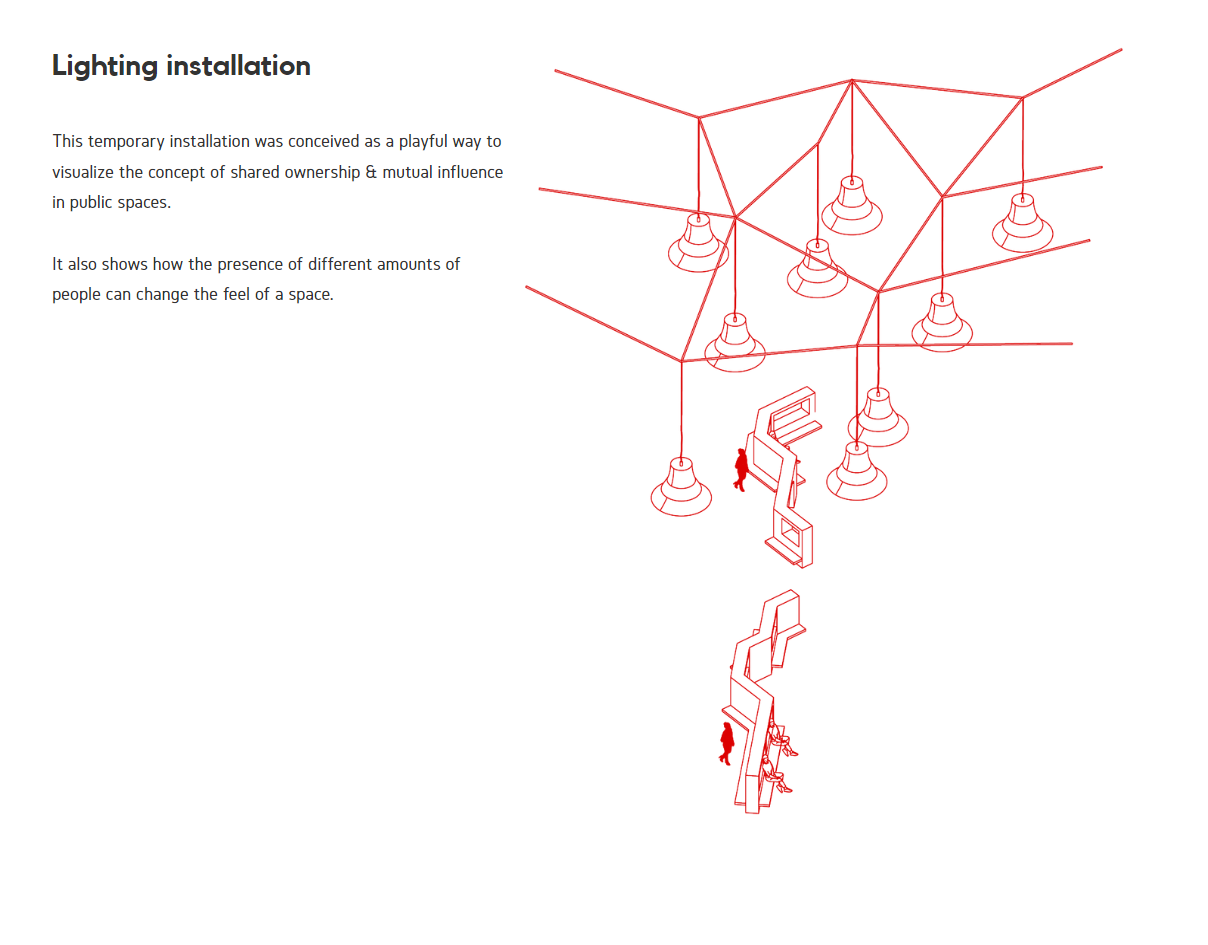 Lighting installation

This temporary installation was conceived as a playful way to visualize the concept of shared ownership & mutual influence in public spaces.

It also shows how the presence of different amounts of people can change the feel of a space.