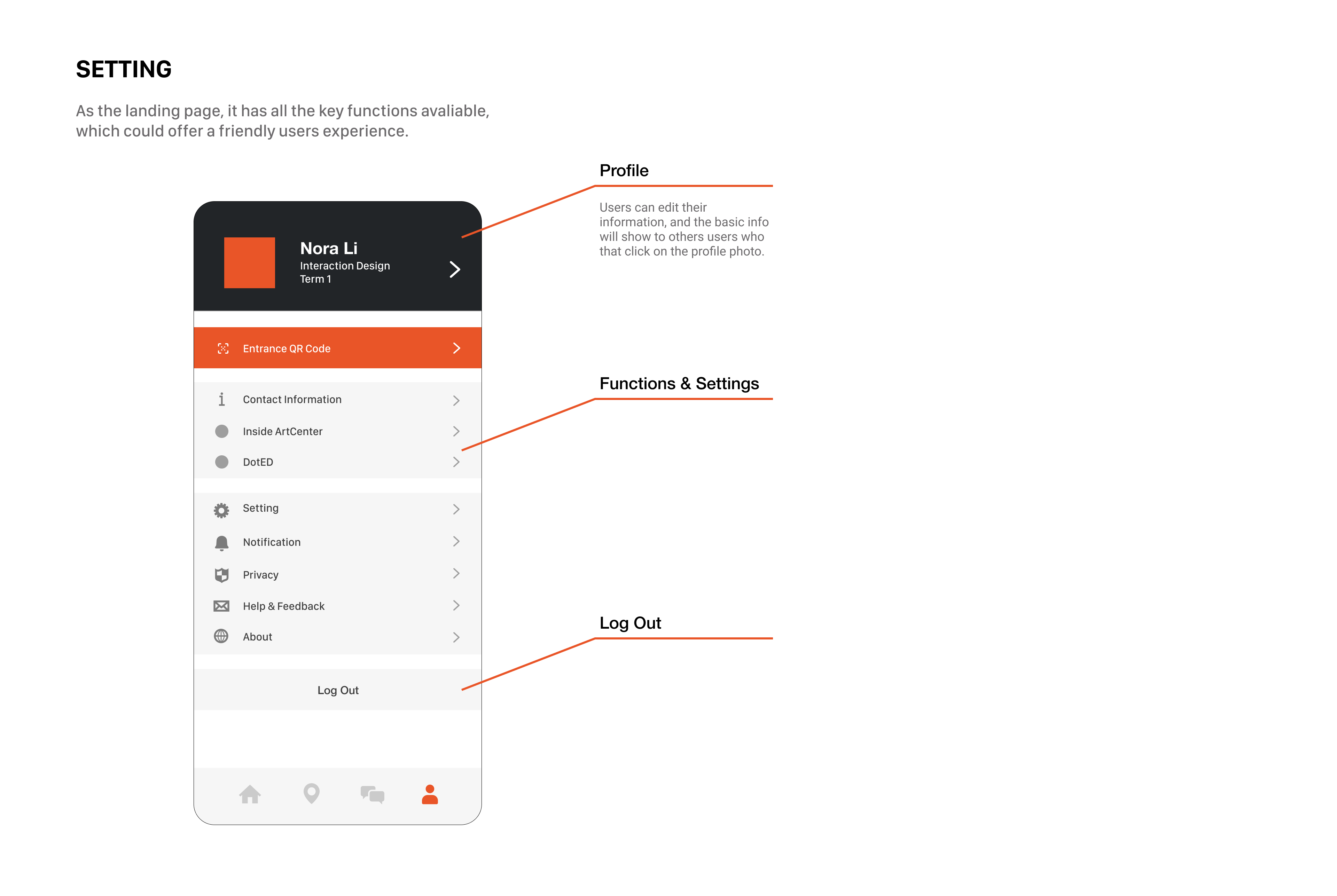 SETTING

As the landing page, it has all the key functions avaliable, which could offer a friendly users experience.

Nora Li
Interaction Design
Term 1

Entrance QR Code

Contact Information
Inside ArtCenter
DotED

Setting
Notification
Privacy
Help & Feedback
About

Log Out

Profile

Users can edit their information, and the basic info will show to others users who that click on the profile photo.

Functions & Settings

Log Out