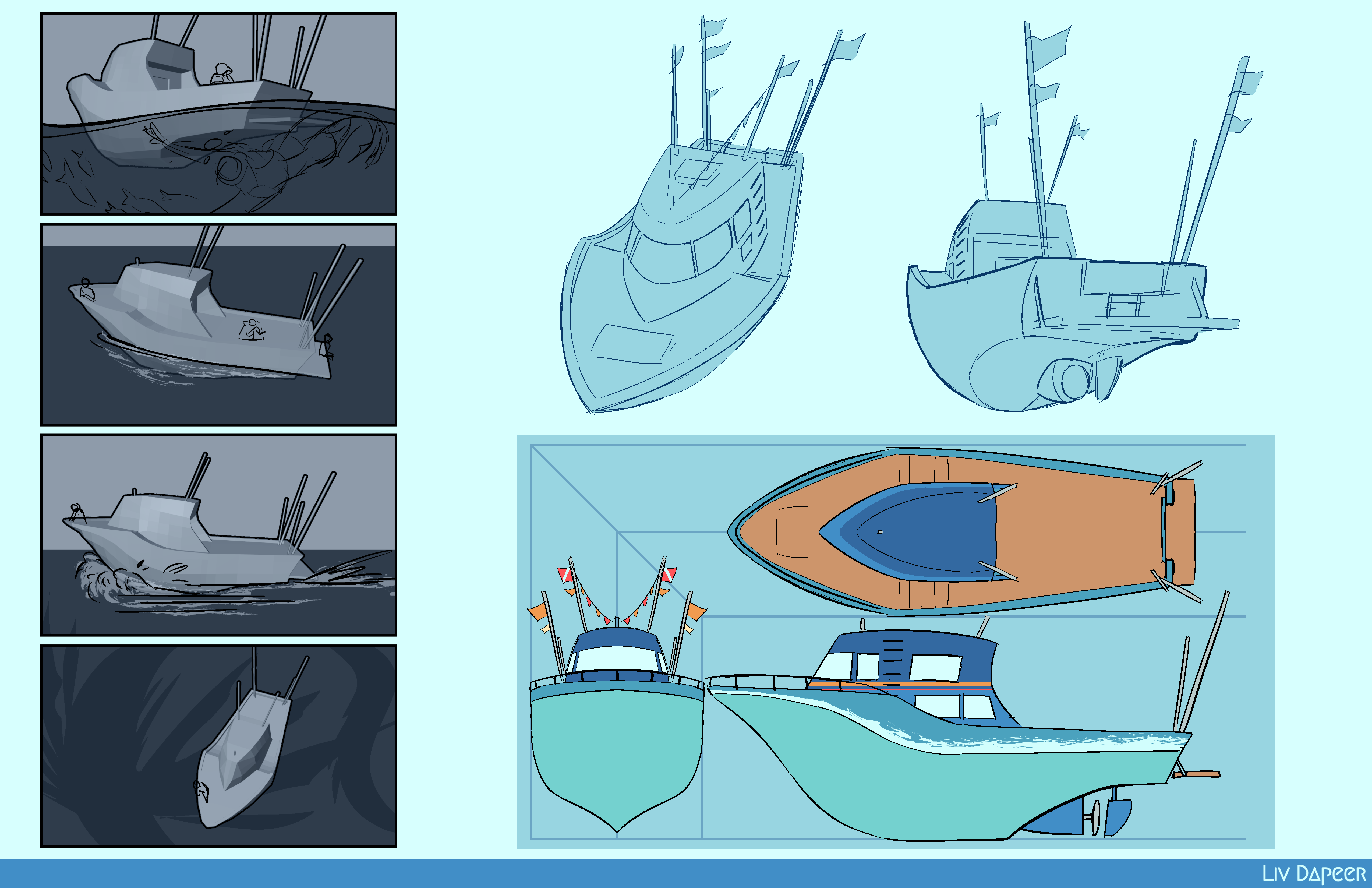 Liv Dapeer