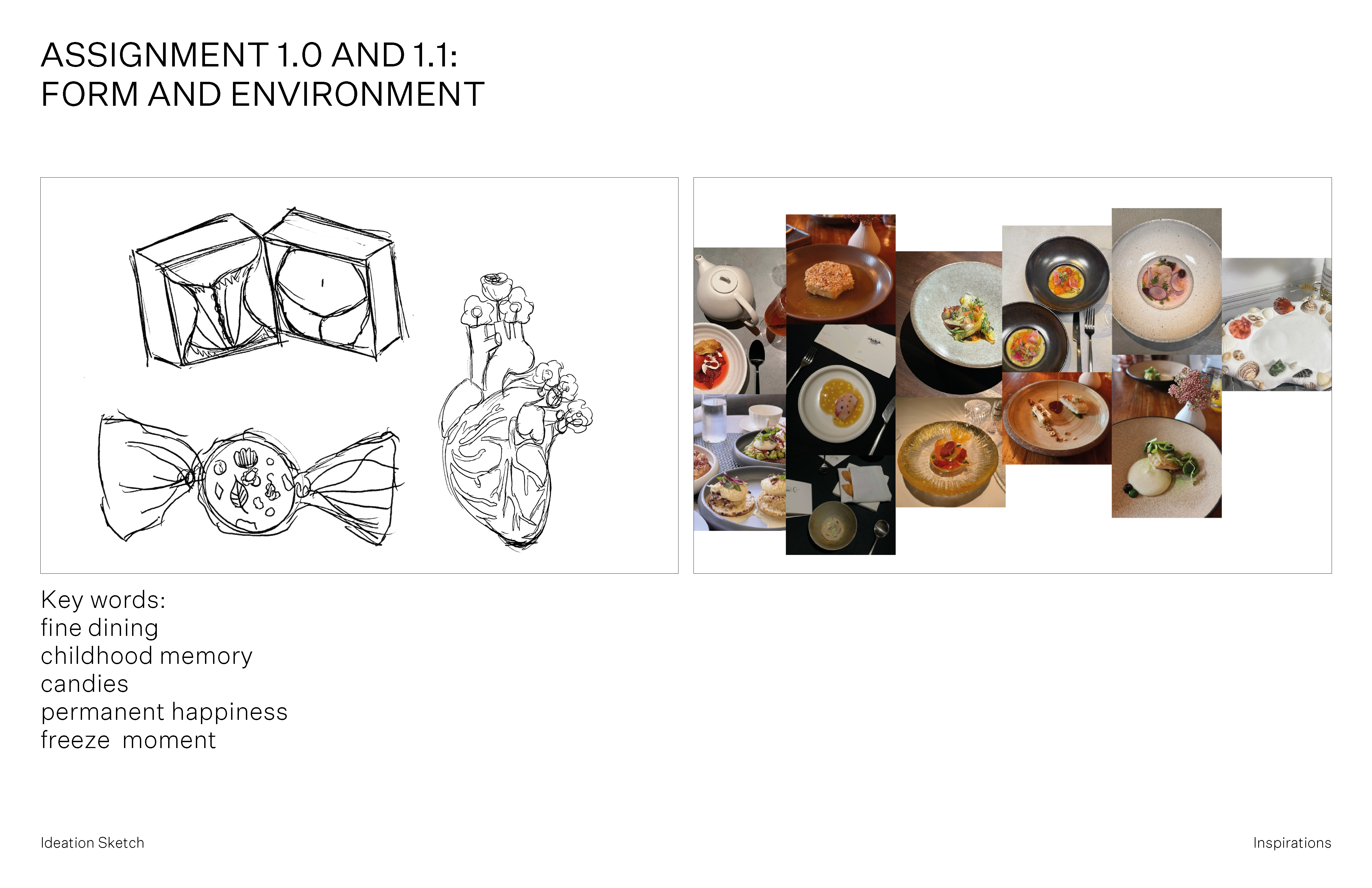 ASSIGNMENT 1.0 AND 1.1:
FORM AND ENVIRONMENT

Key words:
fine dining
childhood memory
candies
permanent happiness
freeze  moment

Ideation Sketch

Inspirations