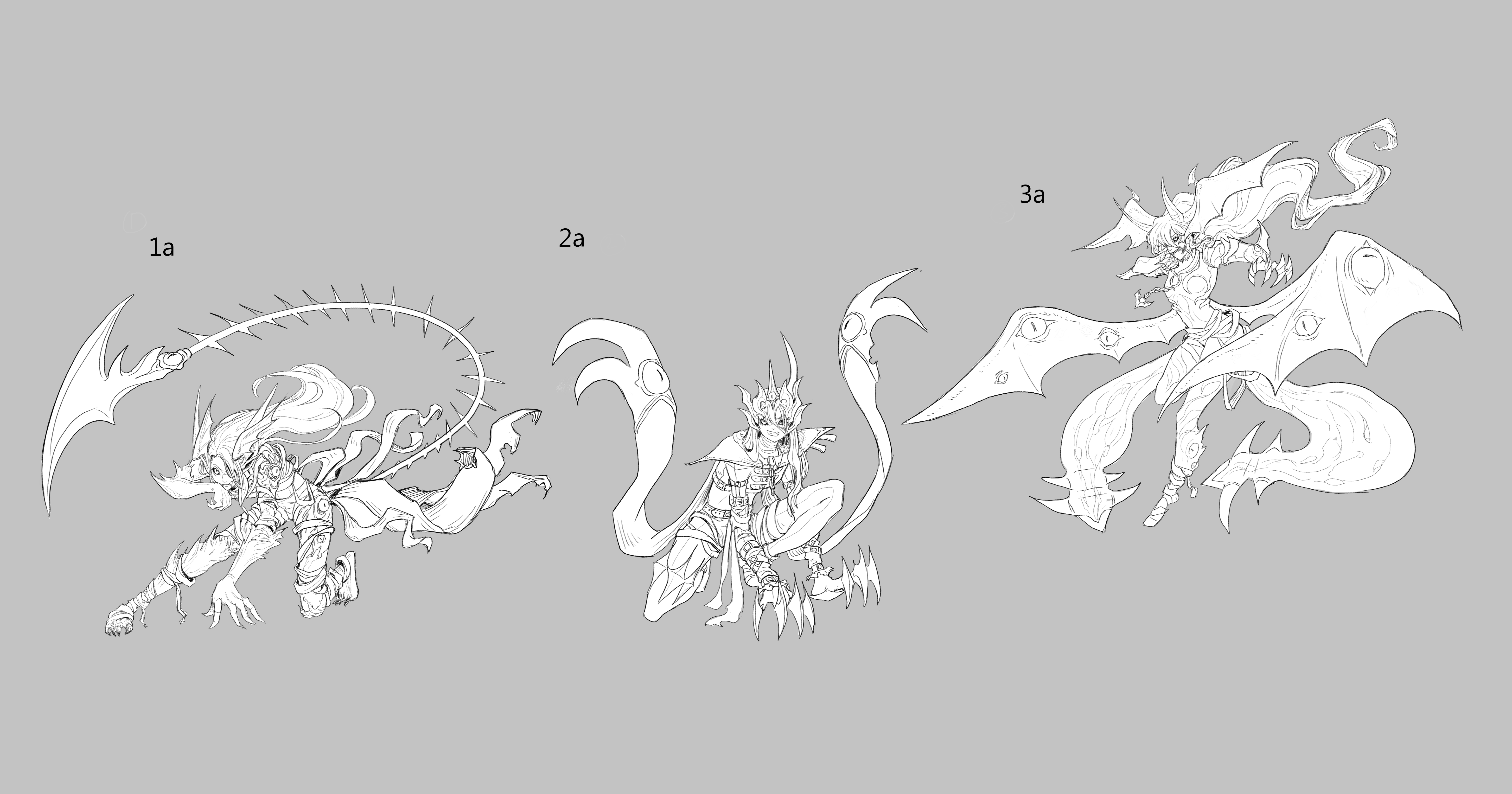 1a

2a

3a