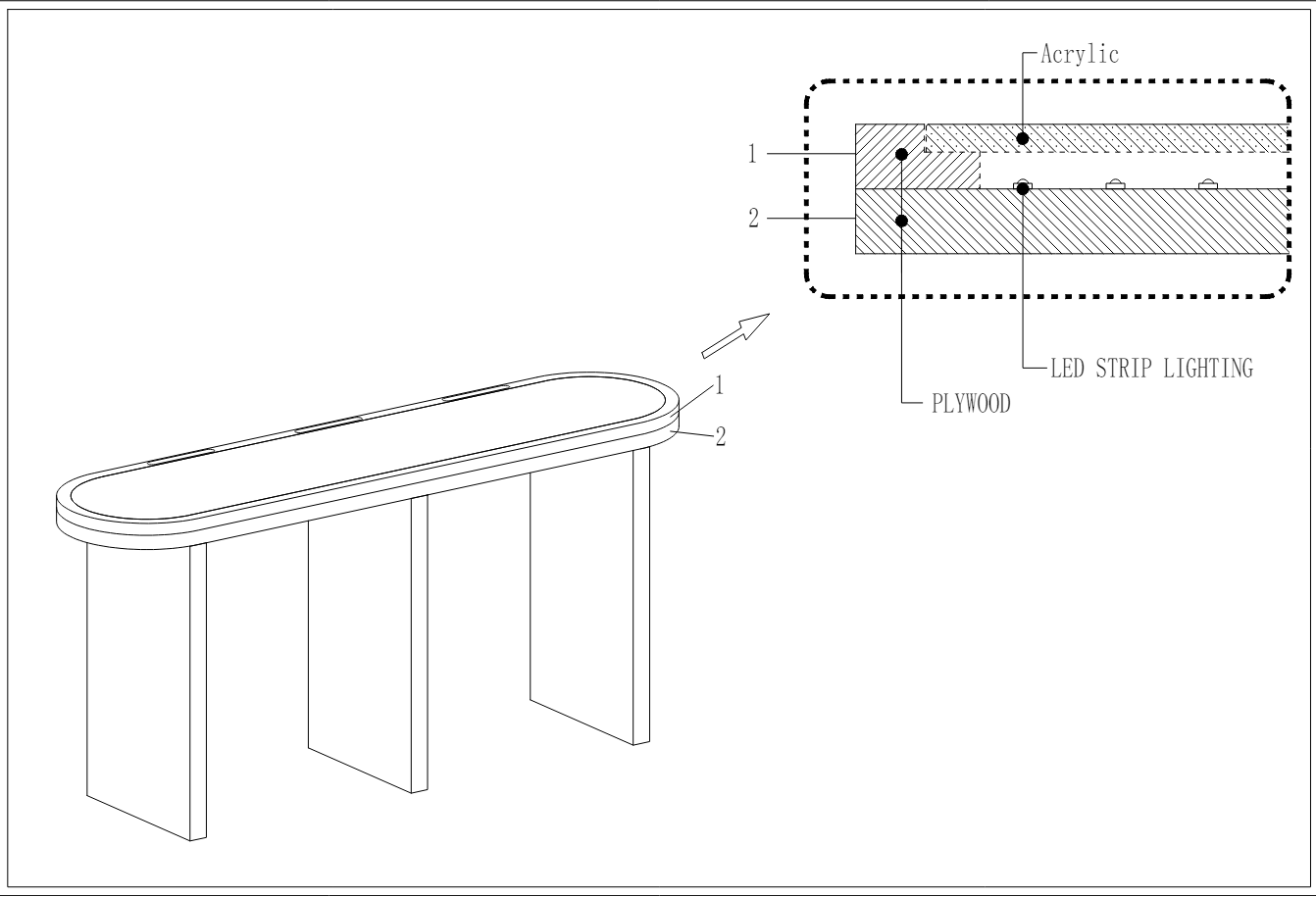 Acrylic
1
2
LED STRIP LIGHTING
PLYWOOD
1
2