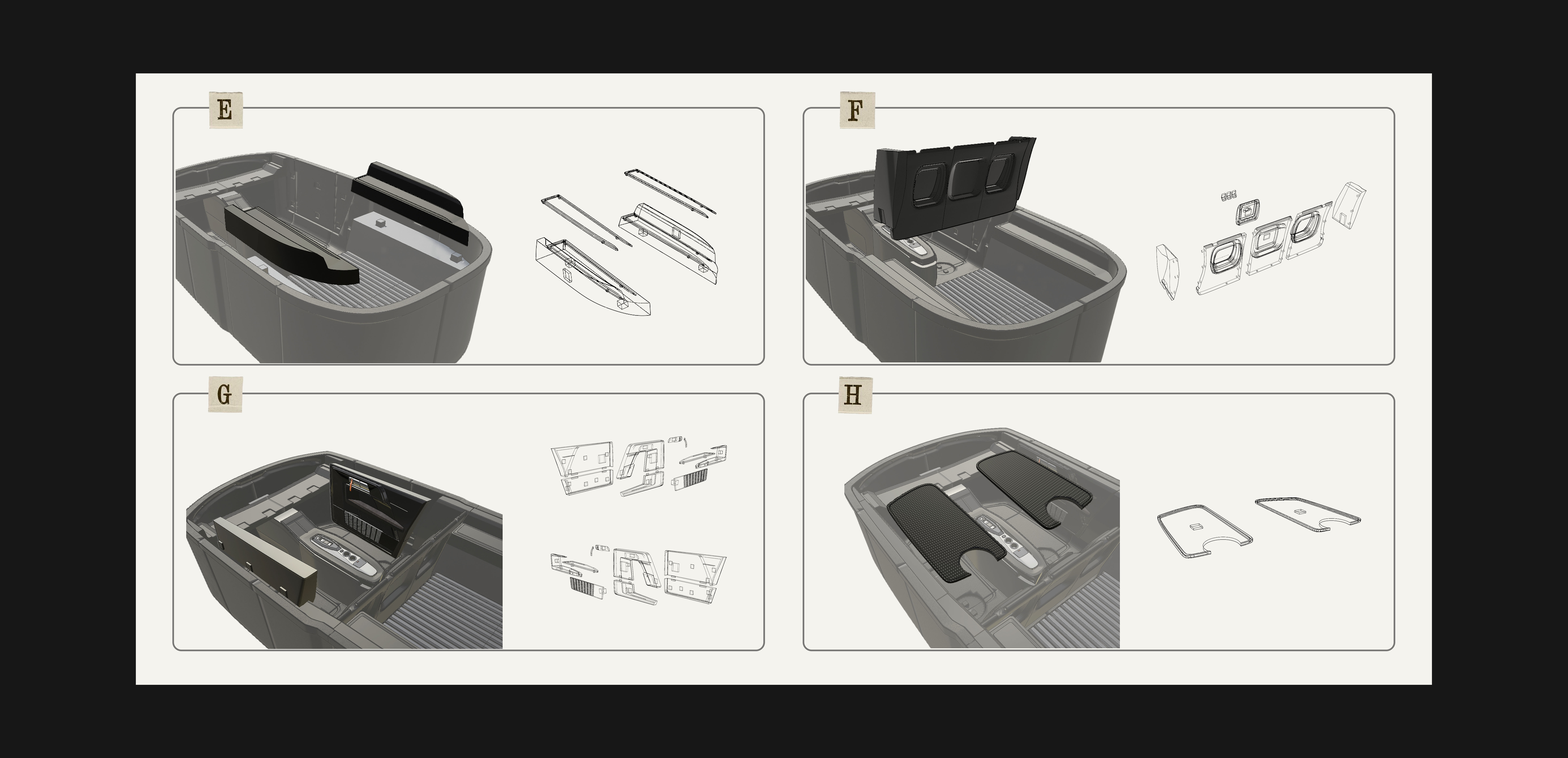 E

F

G

H