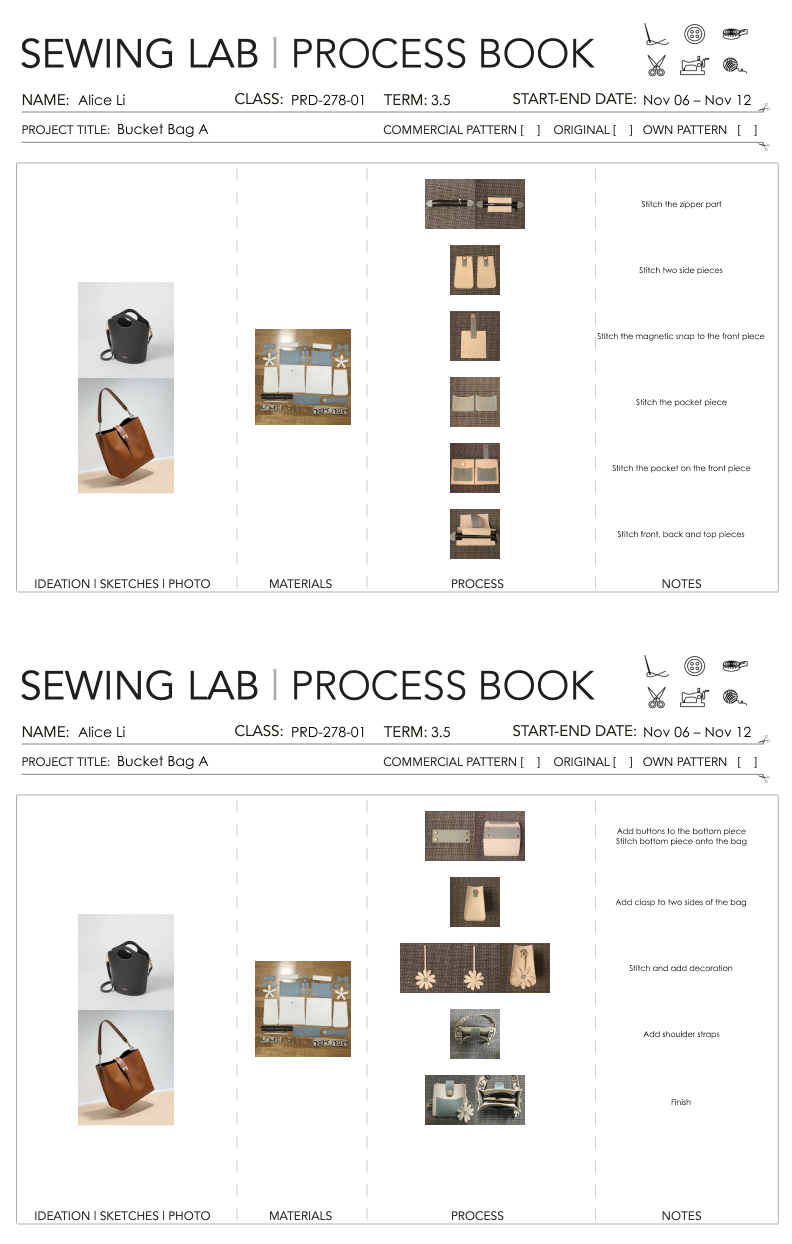 SEWING LAB | PROCESS BOOK

NAME: Alice Li CLASS: PRD-278-01 TERM: 3.5 START-END DATE: Nov 06 – Nov 12

PROJECT TITLE: Bucket Bag A COMMERCIAL PATTERN [ ] ORIGINAL [ ] OWN PATTERN [ ]

Stitch the zipper part

Stitch two side pieces

Stitch the magnetic snap to the front piece

Stitch the pocket piece

Stitch the pocket on the front piece

Stitch front, back and top pieces

IDEATION | SKETCHES | PHOTO MATERIALS PROCESS NOTES

SEWING LAB | PROCESS BOOK

NAME: Alice Li CLASS: PRD-278-01 TERM: 3.5 START-END DATE: Nov 06 – Nov 12

PROJECT TITLE: Bucket Bag A COMMERCIAL PATTERN [ ] ORIGINAL [ ] OWN PATTERN [ ]

Add buttons to the bottom piece
Stitch bottom piece onto the bag

Add clasp to two sides of the bag

Stitch and add decoration

Add shoulder straps

Finish

IDEATION | SKETCHES | PHOTO MATERIALS PROCESS NOTES