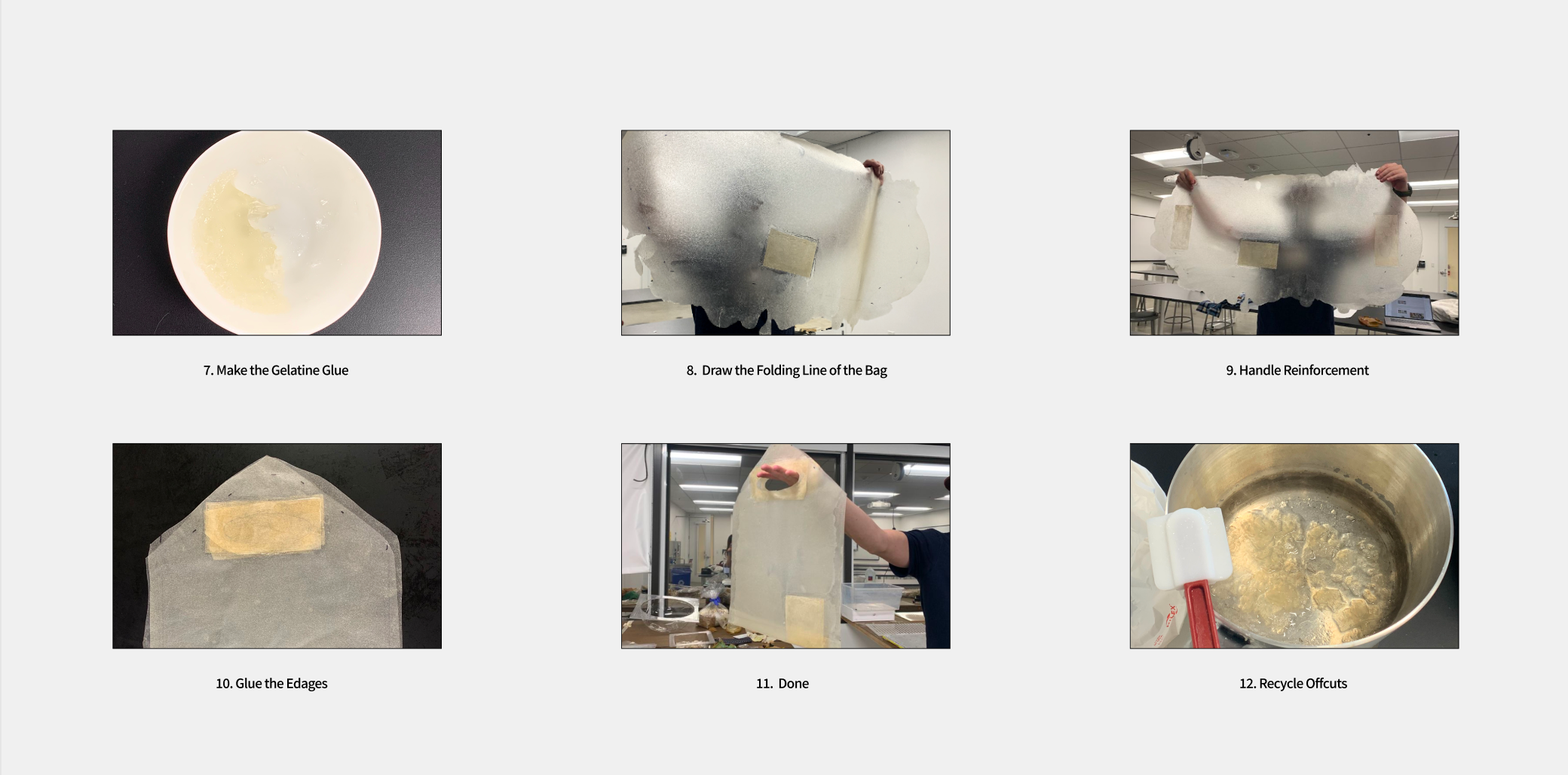 7. Make the Gelatine Glue

8. Draw the Folding Line of the Bag

9. Handle Reinforcement

10. Glue the Edages

11. Done

12. Recycle Offcuts