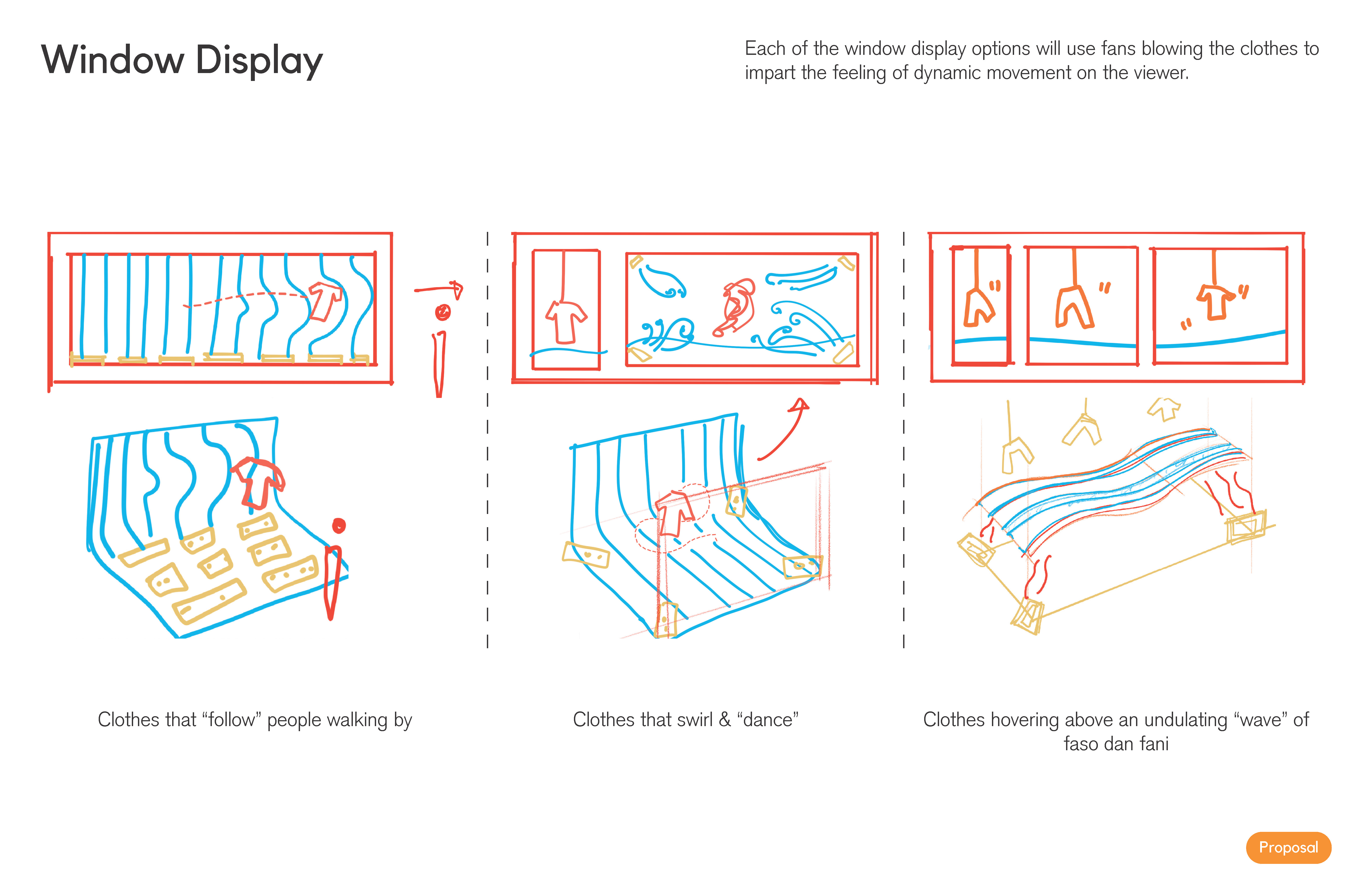 Window Display

Each of the window display options will use fans blowing the clothes to impart the feeling of dynamic movement on the viewer.

Clothes that “follow” people walking by

Clothes that swirl & “dance”

Clothes hovering above an undulating “wave” of faso dan fani

Proposal