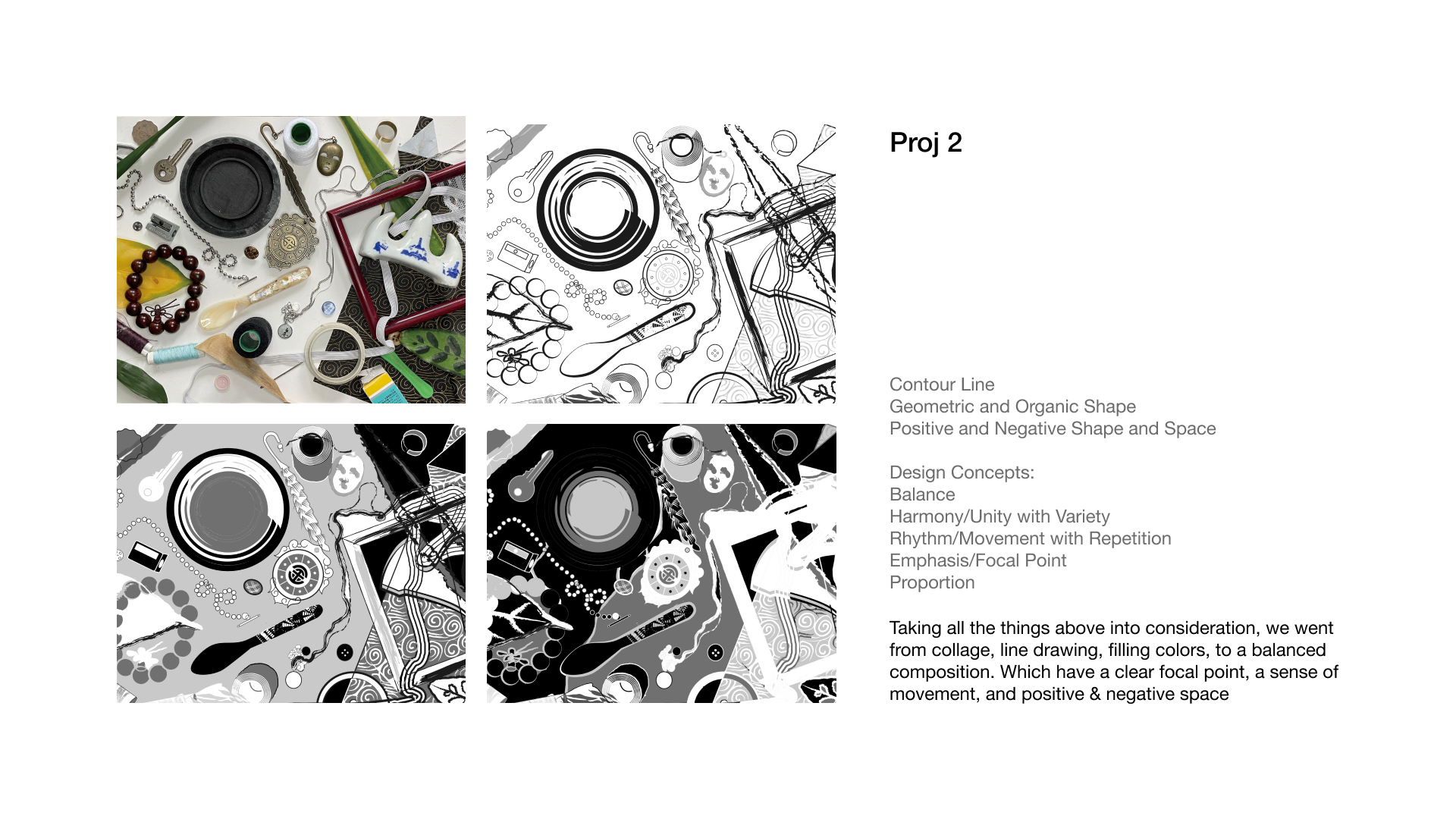 Proj 2

Contour Line
Geometric and Organic Shape
Positive and Negative Shape and Space

Design Concepts:
Balance
Harmony/Unity with Variety
Rhythm/Movement with Repetition
Emphasis/Focal Point
Proportion

Taking all the things above into consideration, we went from collage, line drawing, filling colors, to a balanced composition. Which have a clear focal point, a sense of movement, and positive & negative space