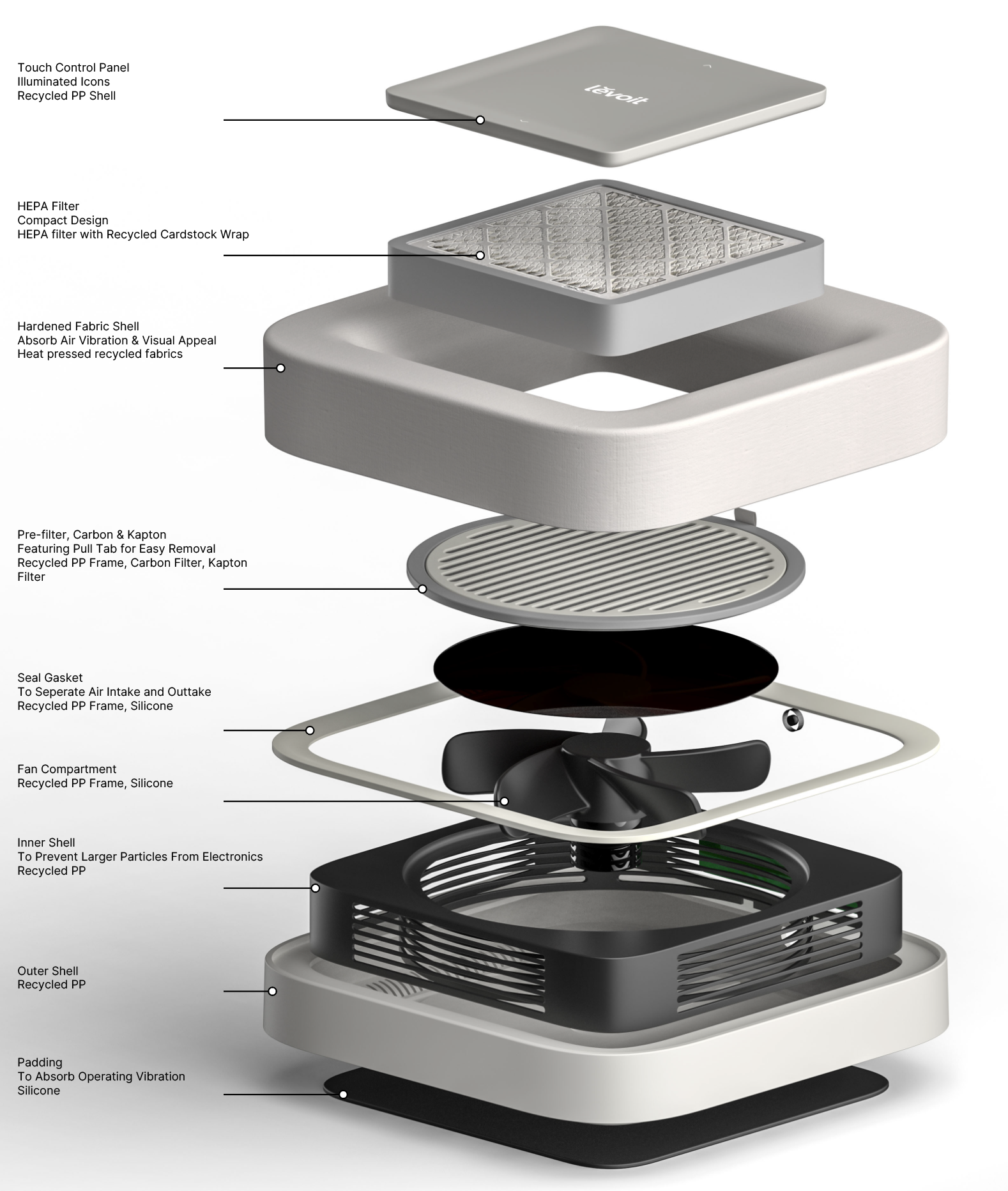 Touch Control Panel
Illuminated Icons
Recycled PP Shell

levoit

HEPA Filter
Compact Design
HEPA filter with Recycled Cardstock Wrap

Hardened Fabric Shell
Absorb Air Vibration & Visual Appeal
Heat pressed recycled fabrics

Pre-filter, Carbon & Kapton
Featuring Pull Tab for Easy Removal
Recycled PP Frame, Carbon Filter, Kapton Filter

Seal Gasket
To Seperate Air Intake and Outtake
Recycled PP Frame, Silicone

Fan Compartment
Recycled PP Frame, Silicone

Inner Shell
To Prevent Larger Particles From Electronics
Recycled PP

Outer Shell
Recycled PP

Padding
To Absorb Operating Vibration
Silicone