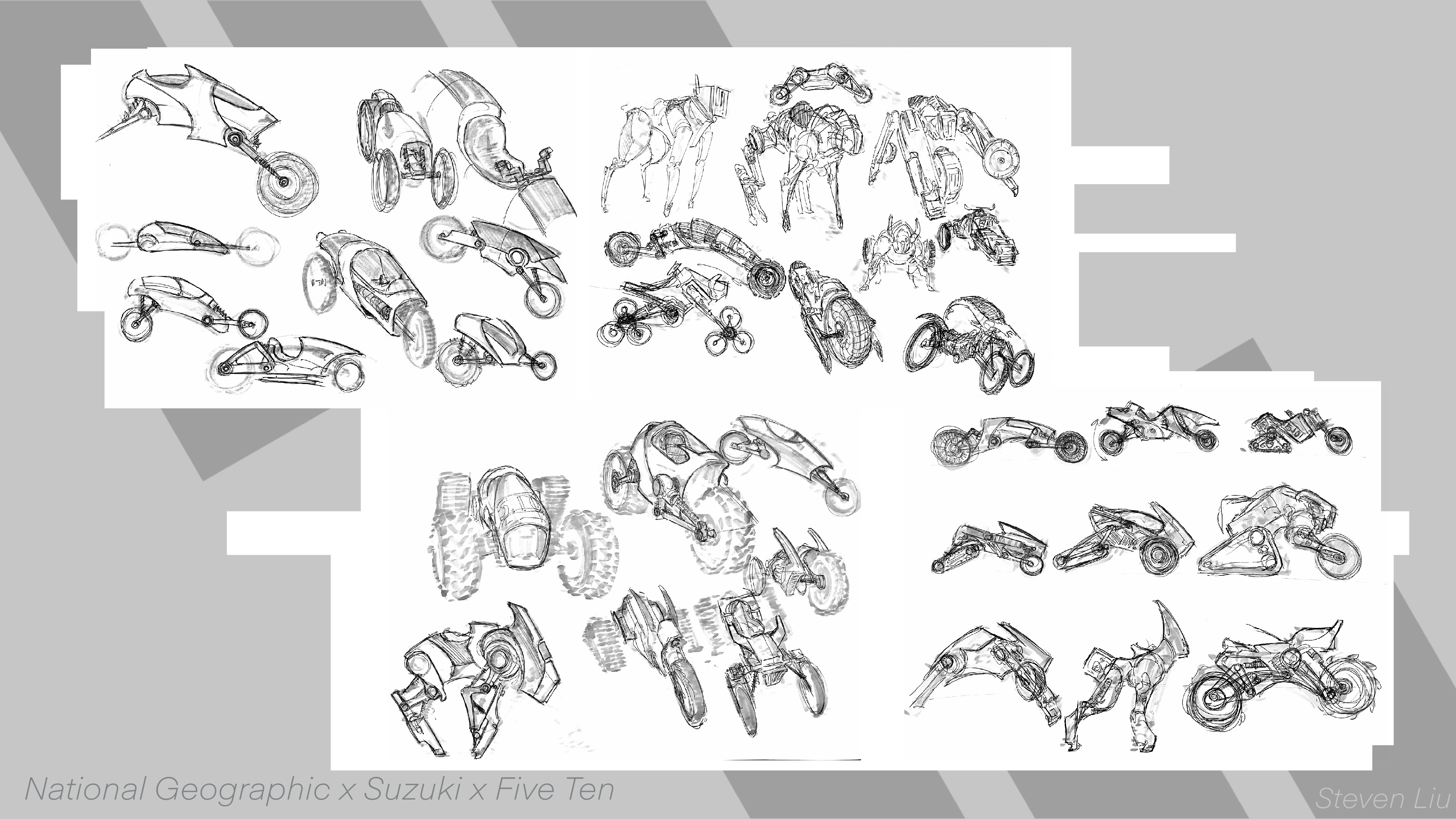 National Geographic x Suzuki x Five Ten

Steven Liu