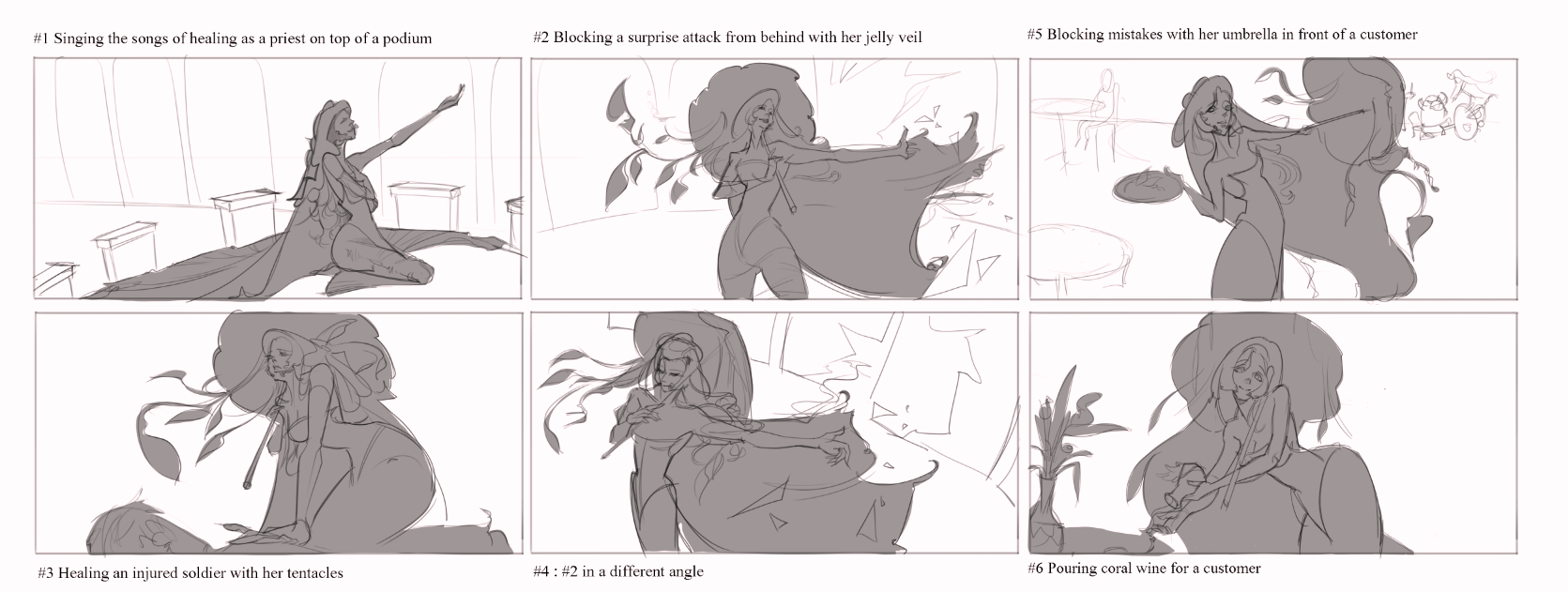 #1 Singing the songs of healing as a priest on top of a podium

#2 Blocking a surprise attack from behind with her jelly veil

#5 Blocking mistakes with her umbrella in front of a customer

#3 Healing an injured soldier with her tentacles

#4 : #2 in a different angle

#6 Pouring coral wine for a customer