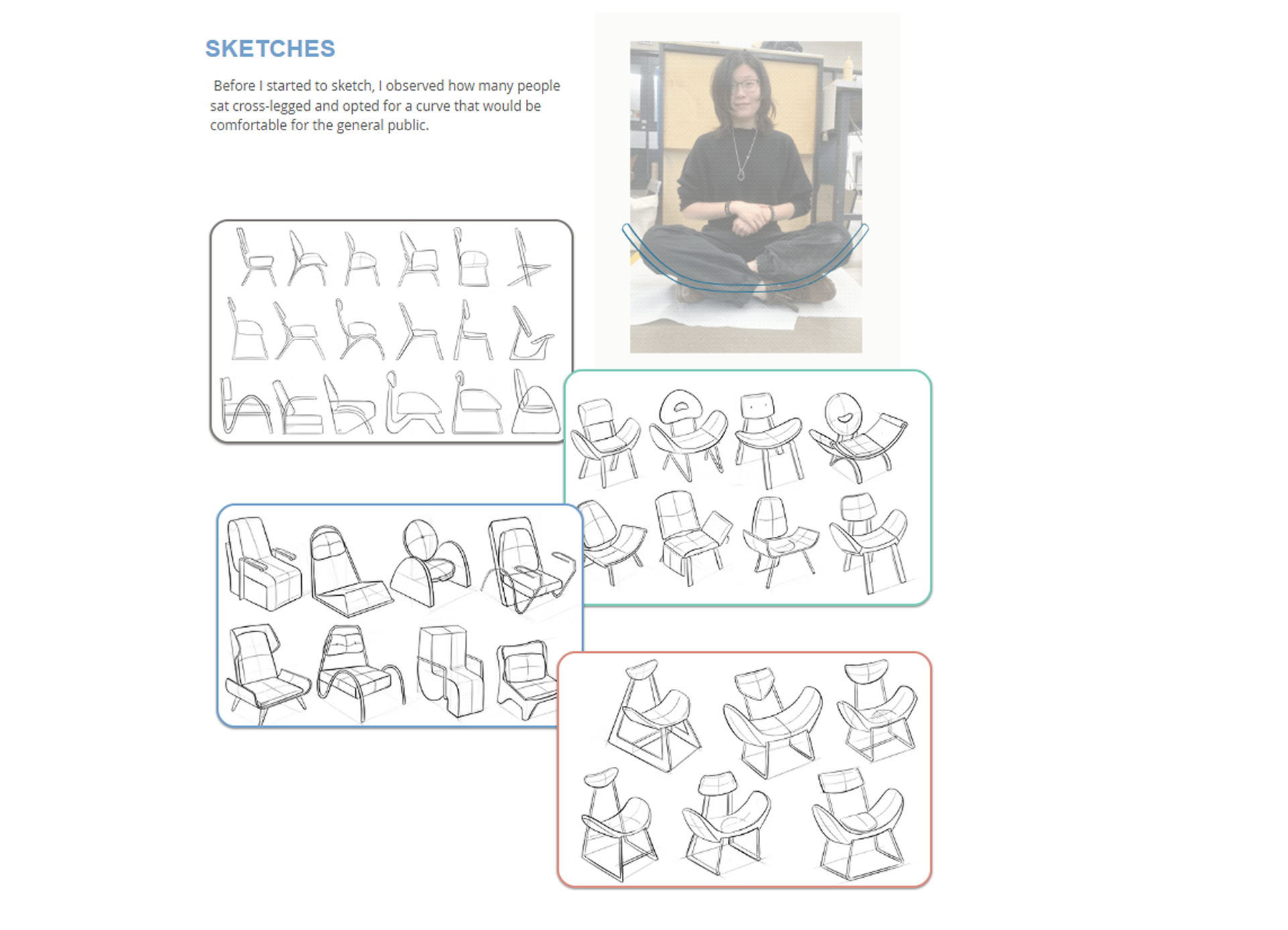 SKETCHES

Before I started to sketch, I observed how many people sat cross-legged and opted for a curve that would be comfortable for the general public.