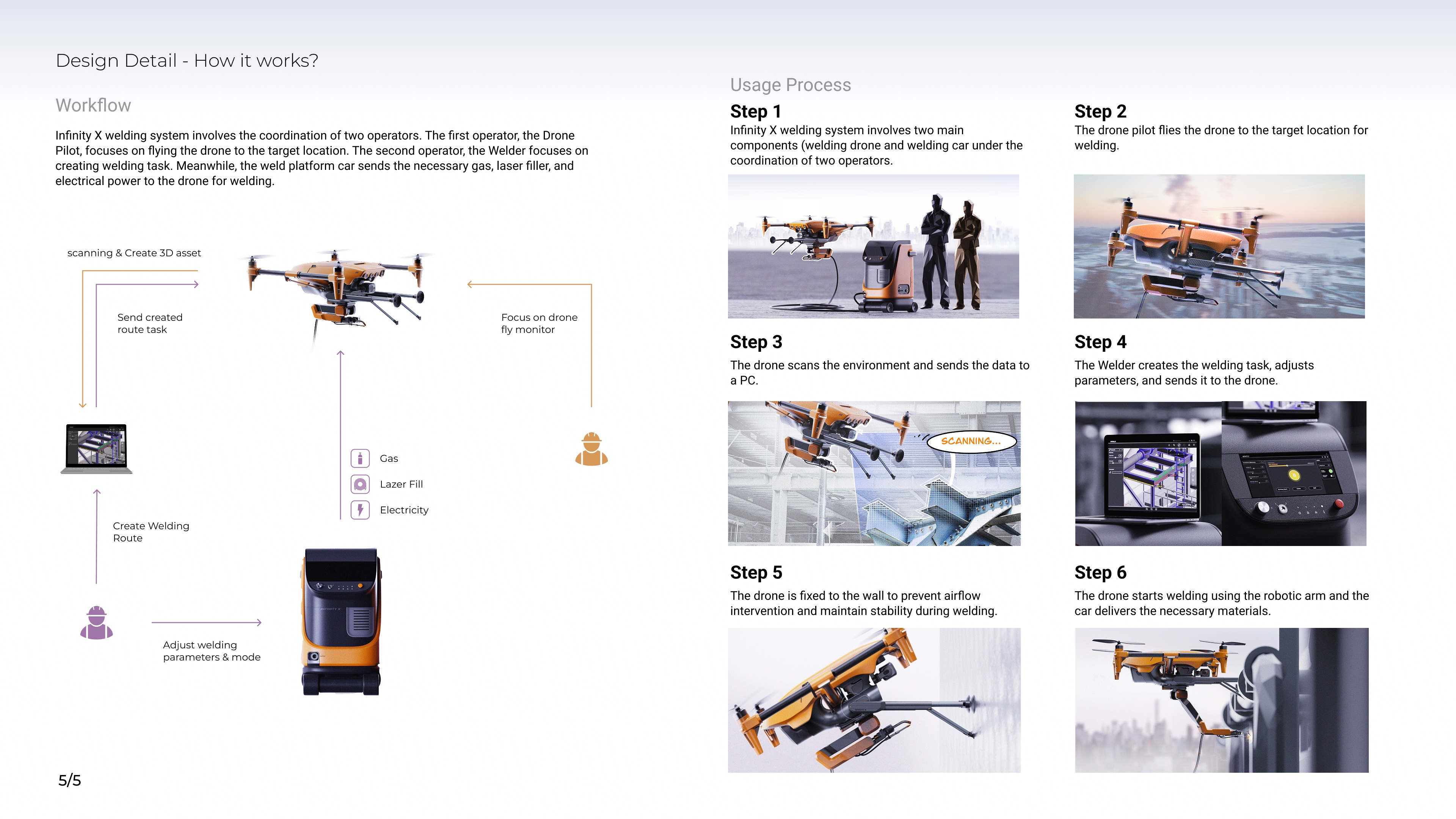 Design Detail - How it works?

Workflow

Infinity X welding system involves the coordination of two operators. The first operator, the Drone Pilot, focuses on flying the drone to the target location. The second operator, the Welder focuses on creating welding task. Meanwhile, the weld platform car sends the necessary gas, laser filler, and electrical power to the drone for welding.

scanning & Create 3D asset

Send created route task

Focus on drone fly monitor

Gas

Lazer Fill

Electricity

Create Welding Route

Adjust welding parameters & mode

5/5

Usage Process

Step 1
Infinity X welding system involves two main components (welding drone and welding car under the coordination of two operators.

Step 2
The drone pilot flies the drone to the target location for welding.

Step 3
The drone scans the environment and sends the data to a PC.

SCANNING...

Step 4
The Welder creates the welding task, adjusts parameters, and sends it to the drone.

Step 5
The drone is fixed to the wall to prevent airflow intervention and maintain stability during welding.

Step 6
The drone starts welding using the robotic arm and the car delivers the necessary materials.