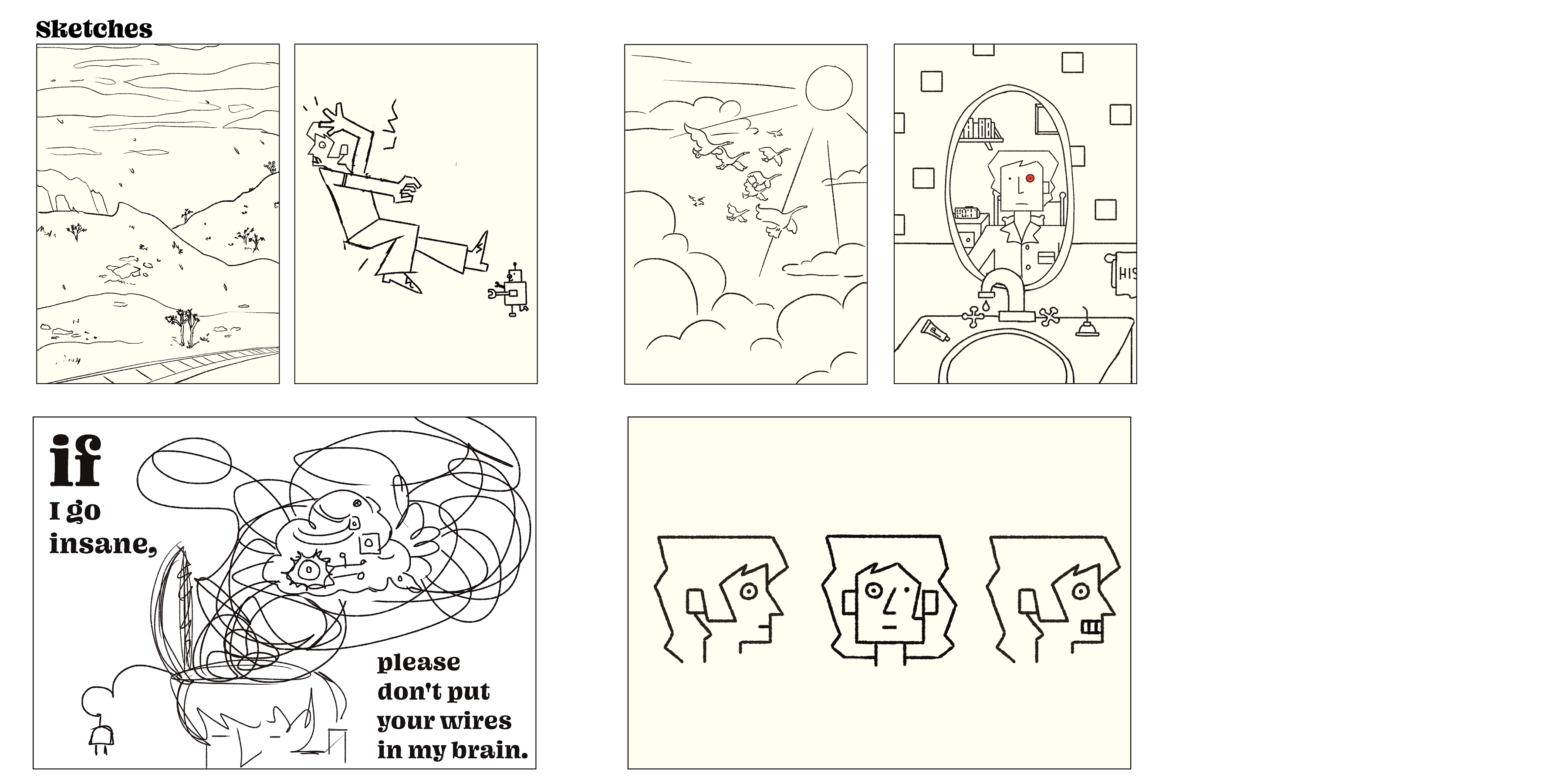 Sketches

HIS

if
I go
insane,

please
don't put
your wires
in my brain.