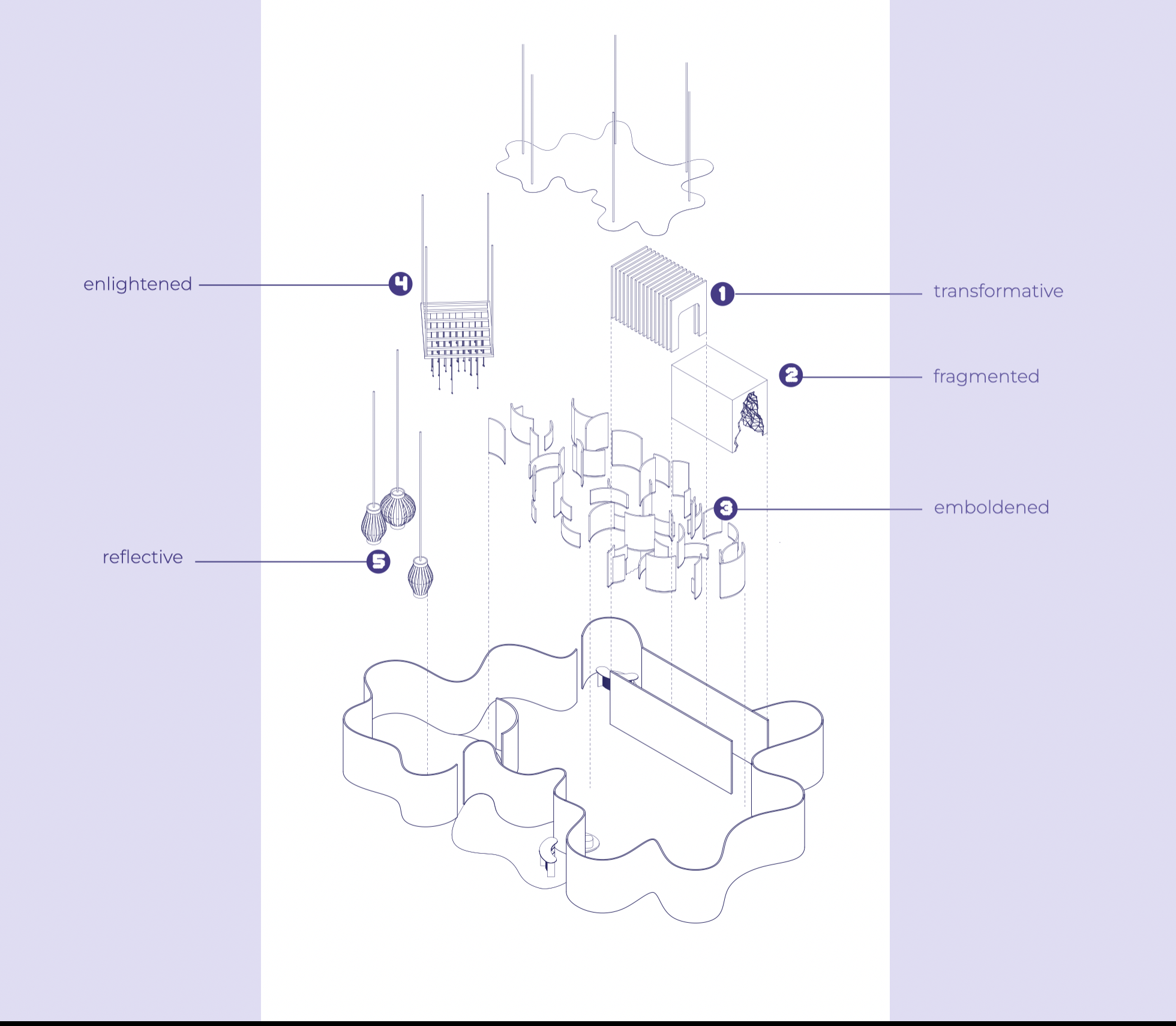 enlightened 4

1 transformative

2 fragmented

3 emboldened

reflective 5