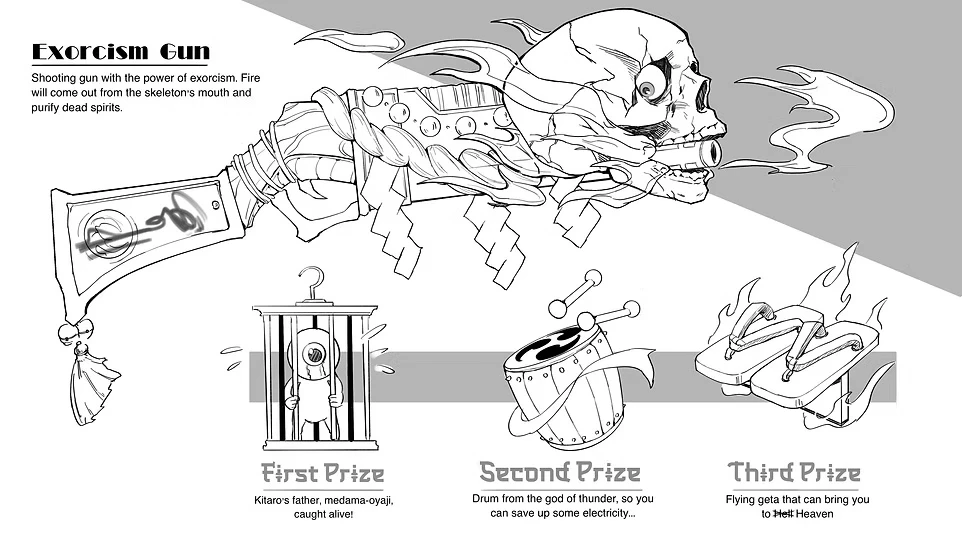 Exorcism Gun

Shooting gun with the power of exorcism. Fire will come out from the skeleton's mouth and purify dead spirits.

First Prize

Kitaro's father, medama-oyaji, caught alive!

Second Prize

Drum from the god of thunder, so you can save up some electricity...

Third Prize

Flying geta that can bring you to ~~Hell~~ Heaven