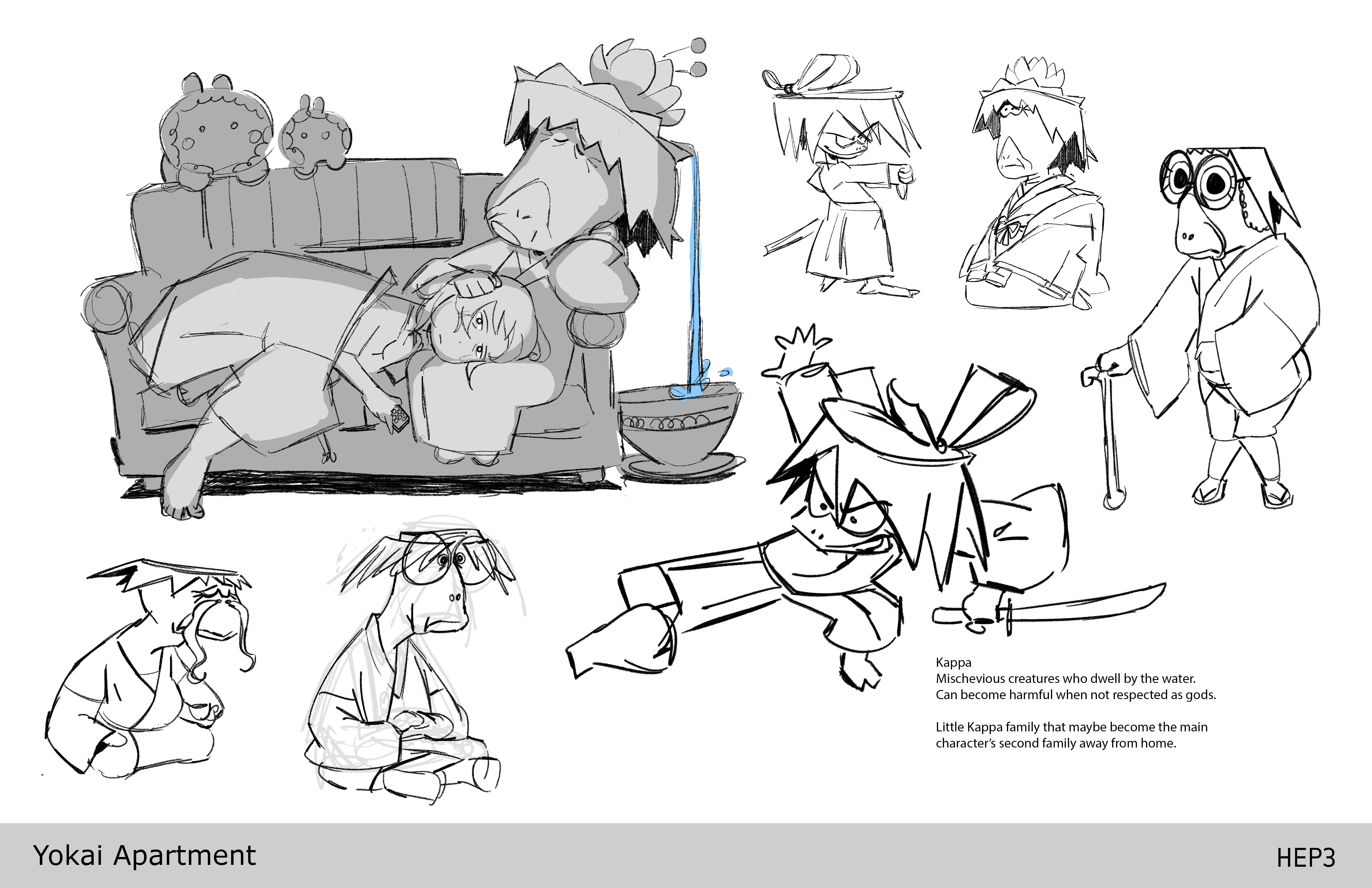 Kappa
Mischevious creatures who dwell by the water.
Can become harmful when not respected as gods.

Little Kappa family that maybe become the main character's second family away from home.

Yokai Apartment

HEP3