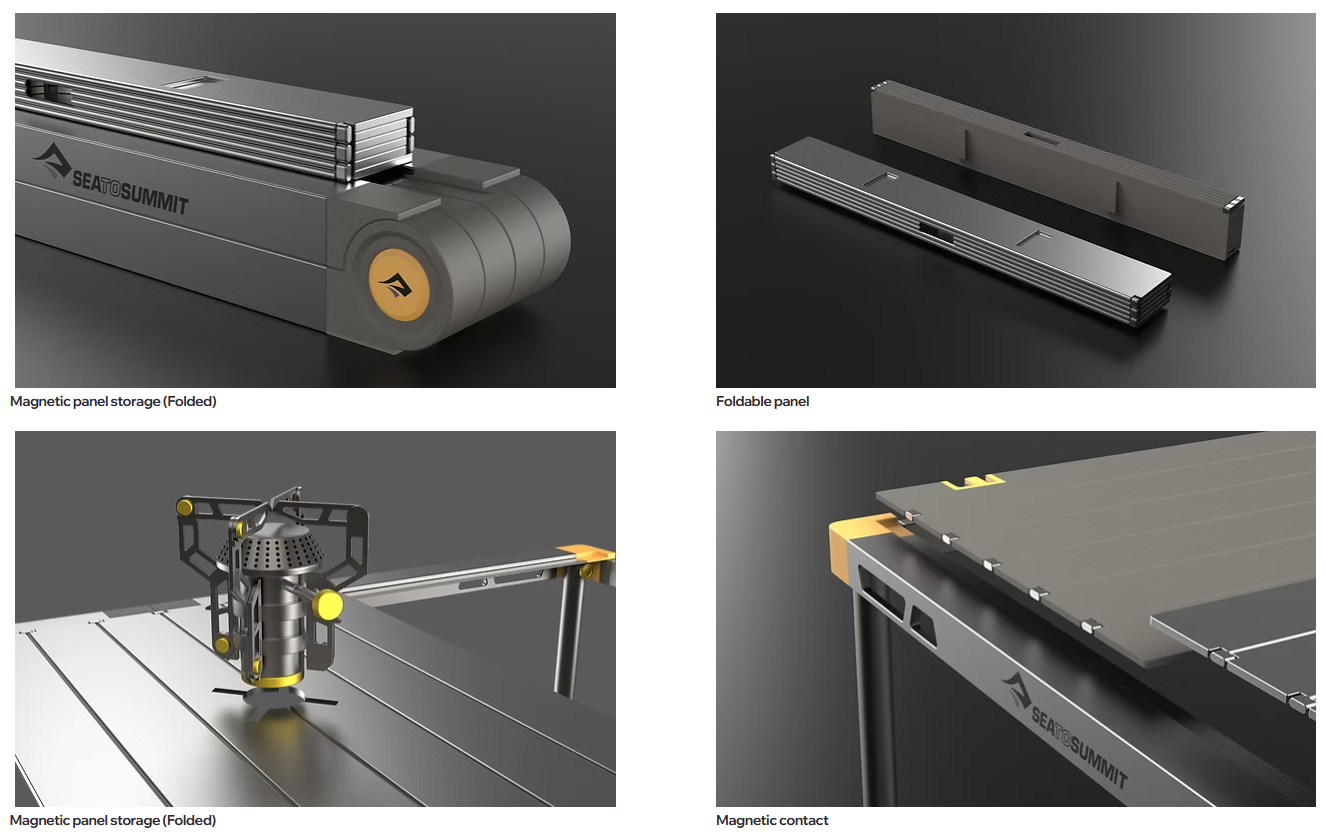 SEATOSUMMIT

Magnetic panel storage (Folded)

Foldable panel

Magnetic panel storage (Folded)

SEATOSUMMIT

Magnetic contact