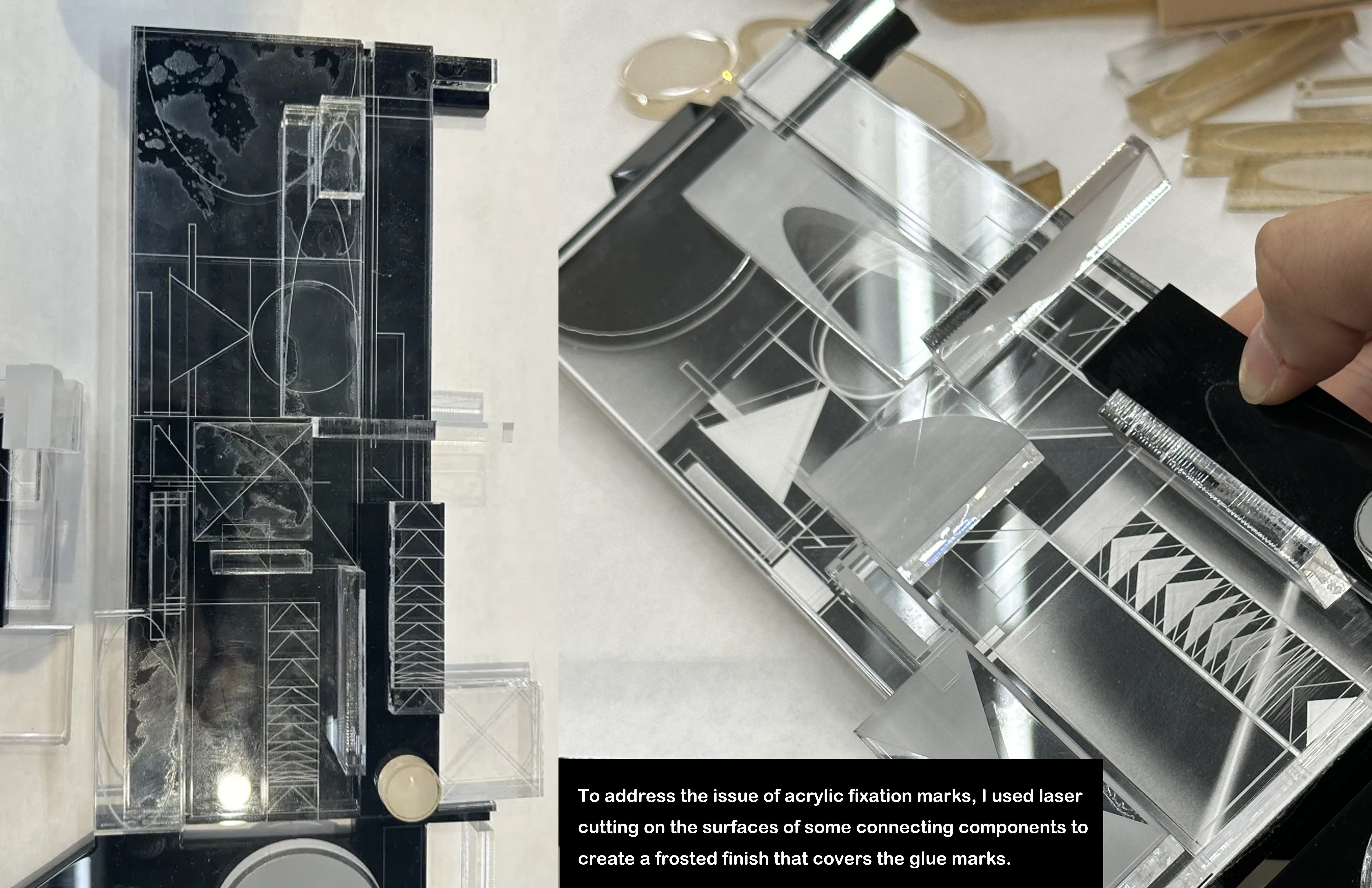 To address the issue of acrylic fixation marks, I used laser cutting on the surfaces of some connecting components to create a frosted finish that covers the glue marks.