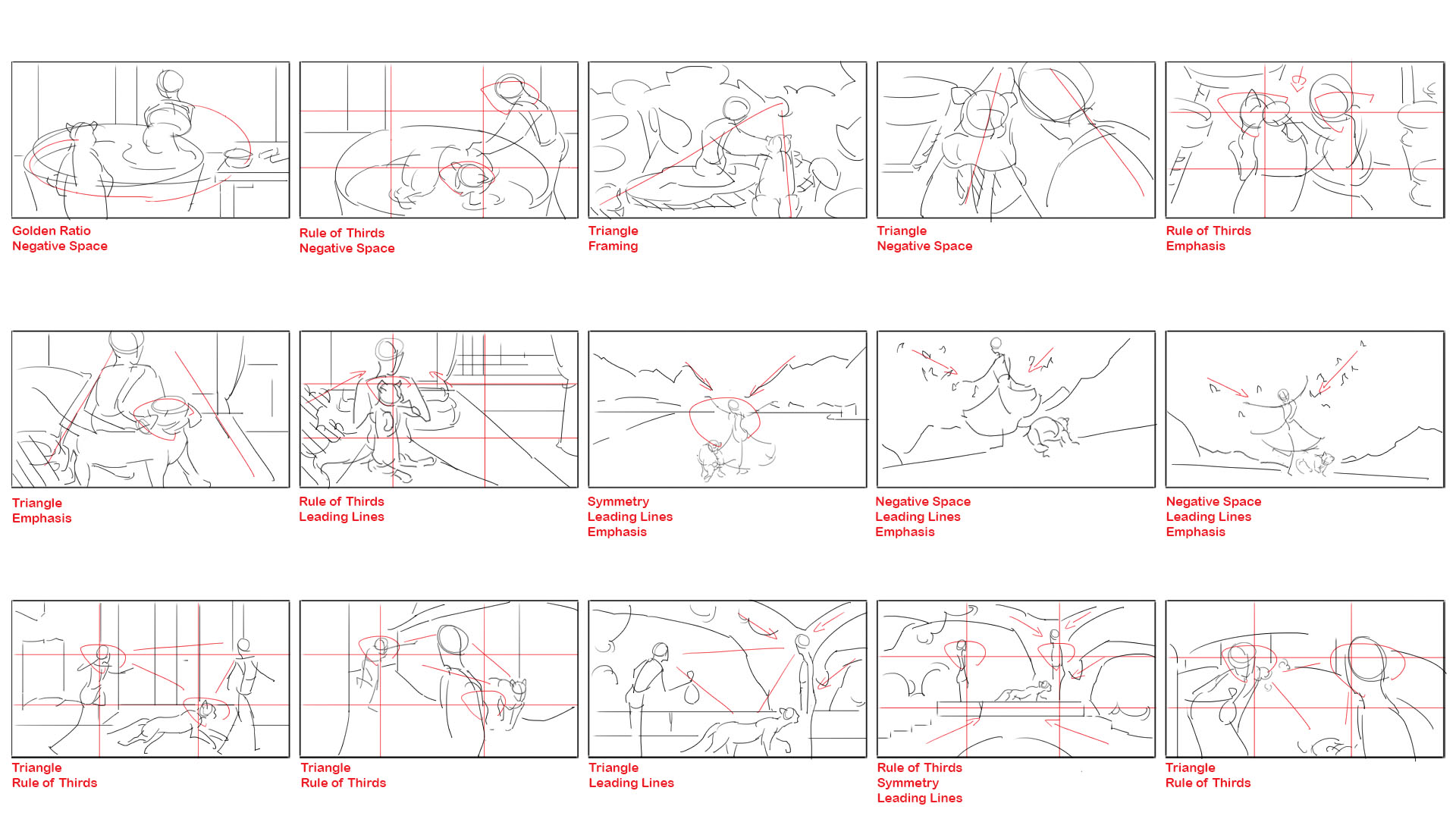 Golden Ratio
Negative Space

Rule of Thirds
Negative Space

Triangle
Framing

Triangle
Negative Space

Rule of Thirds
Emphasis

Triangle
Emphasis

Rule of Thirds
Leading Lines

Symmetry
Leading Lines
Emphasis

Negative Space
Leading Lines
Emphasis

Negative Space
Leading Lines
Emphasis

Triangle
Rule of Thirds

Triangle
Rule of Thirds

Triangle
Leading Lines

Rule of Thirds
Symmetry
Leading Lines

Triangle
Rule of Thirds