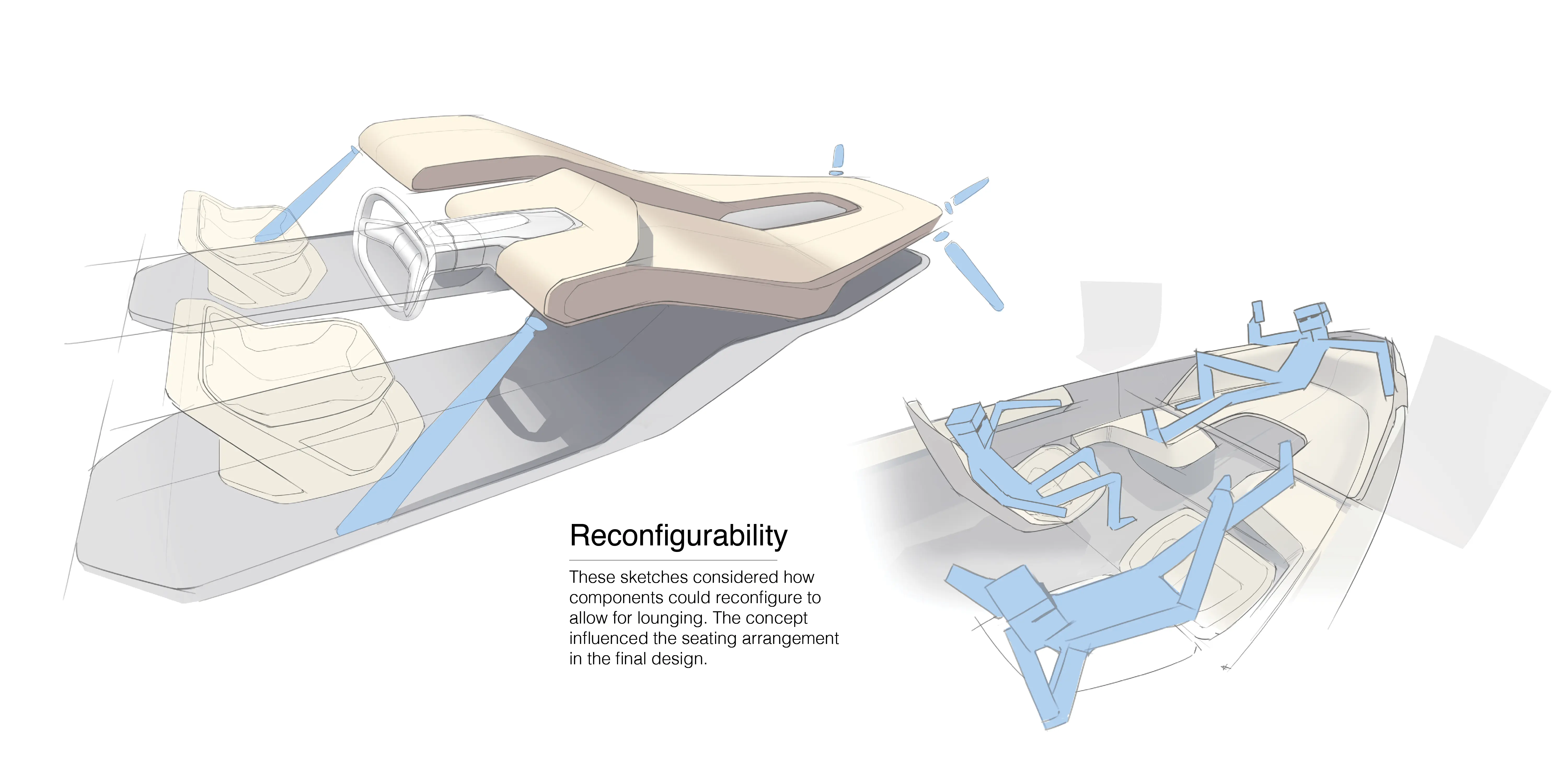 Reconfigurability

These sketches considered how components could reconfigure to allow for lounging. The concept influenced the seating arrangement in the final design.