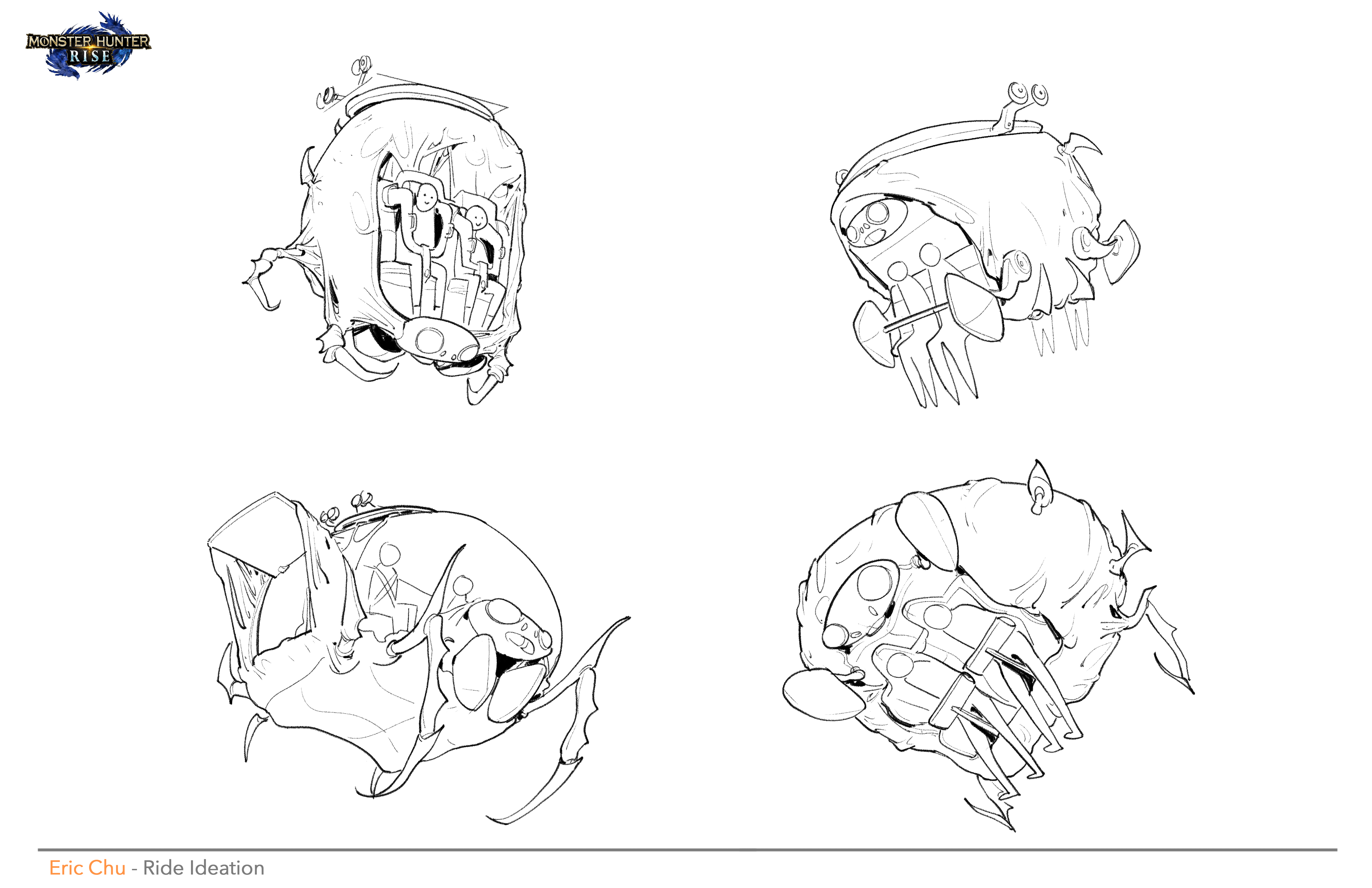 MONSTER HUNTER
RISE

Eric Chu - Ride Ideation