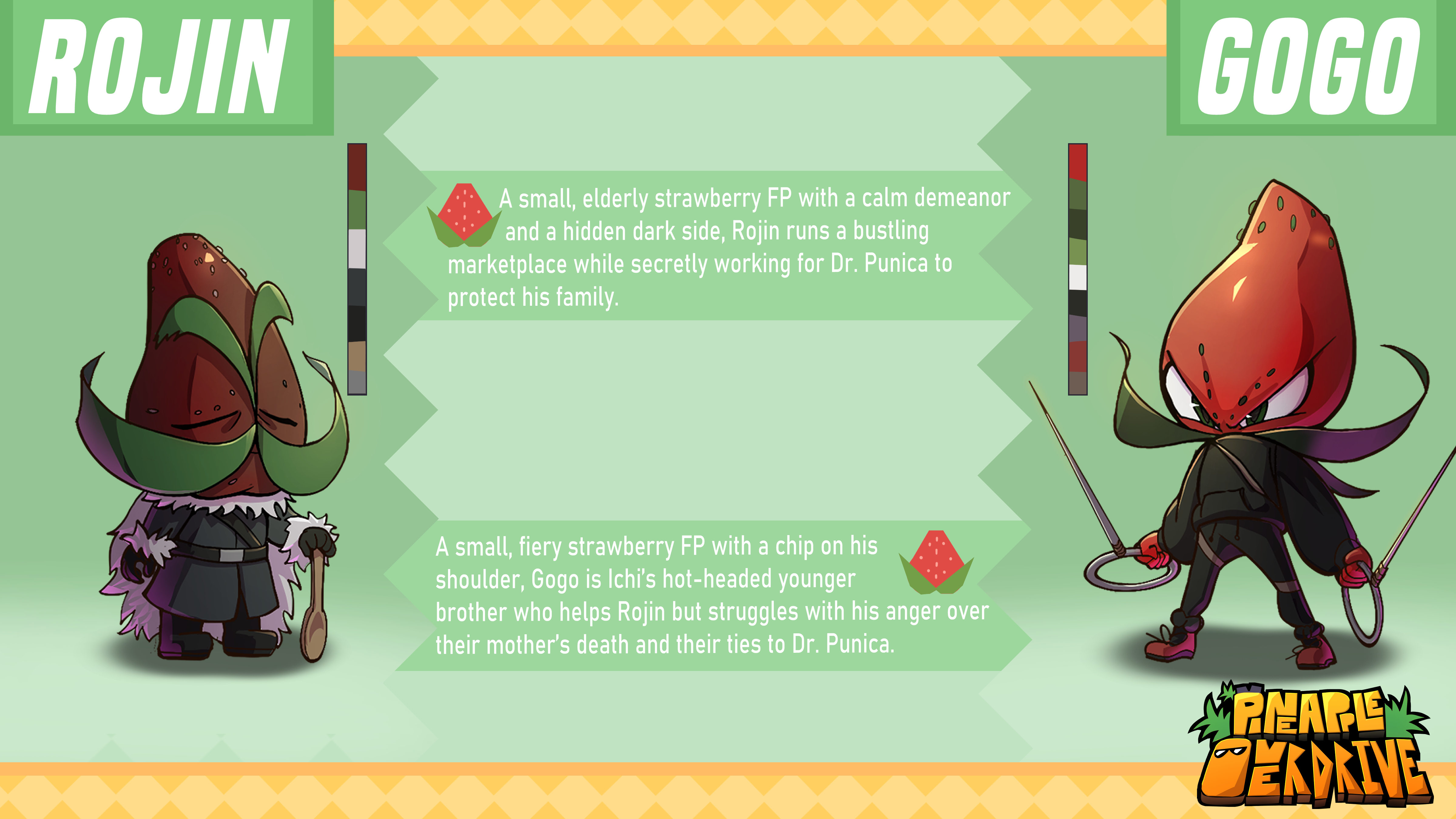 ROJIN

GOGO

A small, elderly strawberry FP with a calm demeanor and a hidden dark side, Rojin runs a bustling marketplace while secretly working for Dr. Punica to protect his family.

A small, fiery strawberry FP with a chip on his shoulder, Gogo is Ichi's hot-headed younger brother who helps Rojin but struggles with his anger over their mother's death and their ties to Dr. Punica.

PINEAPPLE OVERDRIVE