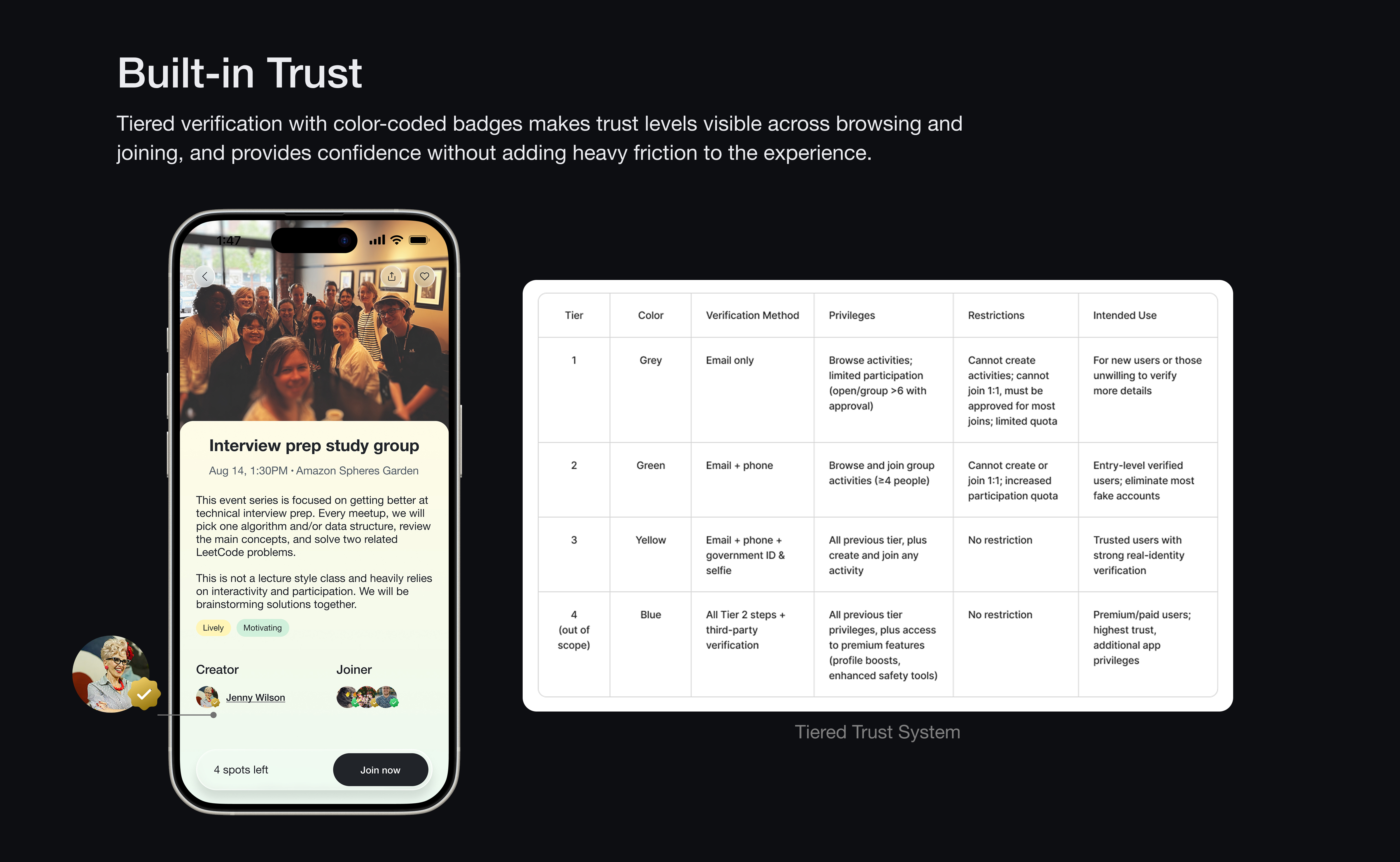 Built-in Trust

Tiered verification with color-coded badges makes trust levels visible across browsing and joining, and provides confidence without adding heavy friction to the experience.

1:47

Interview prep study group

Aug 14, 1:30PM · Amazon Spheres Garden

This event series is focused on getting better at technical interview prep. Every meetup, we will pick one algorithm and/or data structure, review the main concepts, and solve two related LeetCode problems.

This is not a lecture style class and heavily relies on interactivity and participation. We will be brainstorming solutions together.

Lively Motivating

Creator

Jenny Wilson

Joiner

4 spots left

Join now

| Tier | Color | Verification Method | Privileges | Restrictions | Intended Use |
|---|---|---|---|---|---|
| 1 | Grey | Email only | Browse activities; limited participation (open/group >6 with approval) | Cannot create activities; cannot join 1:1, must be approved for most joins; limited quota | For new users or those unwilling to verify more details |
| 2 | Green | Email + phone | Browse and join group activities (≥4 people) | Cannot create or join 1:1; increased participation quota | Entry-level verified users; eliminate most fake accounts |
| 3 | Yellow | Email + phone + government ID & selfie | All previous tier, plus create and join any activity | No restriction | Trusted users with strong real-identity verification |
| 4 (out of scope) | Blue | All Tier 2 steps + third-party verification | All previous tier privileges, plus access to premium features (profile boosts, enhanced safety tools) | No restriction | Premium/paid users; highest trust, additional app privileges |

Tiered Trust System