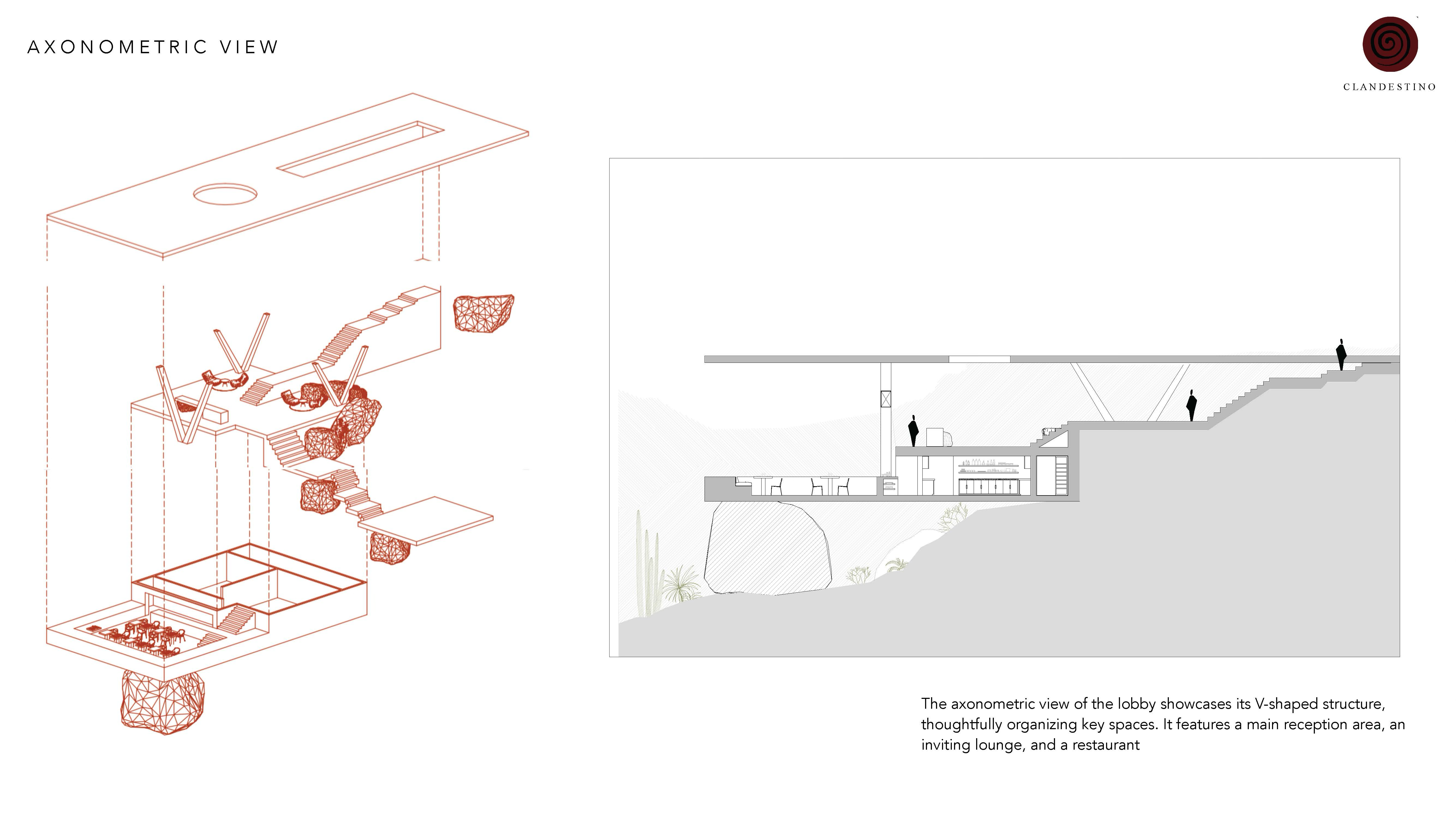 AXONOMETRIC VIEW

CLANDESTINO

The axonometric view of the lobby showcases its V-shaped structure, thoughtfully organizing key spaces. It features a main reception area, an inviting lounge, and a restaurant