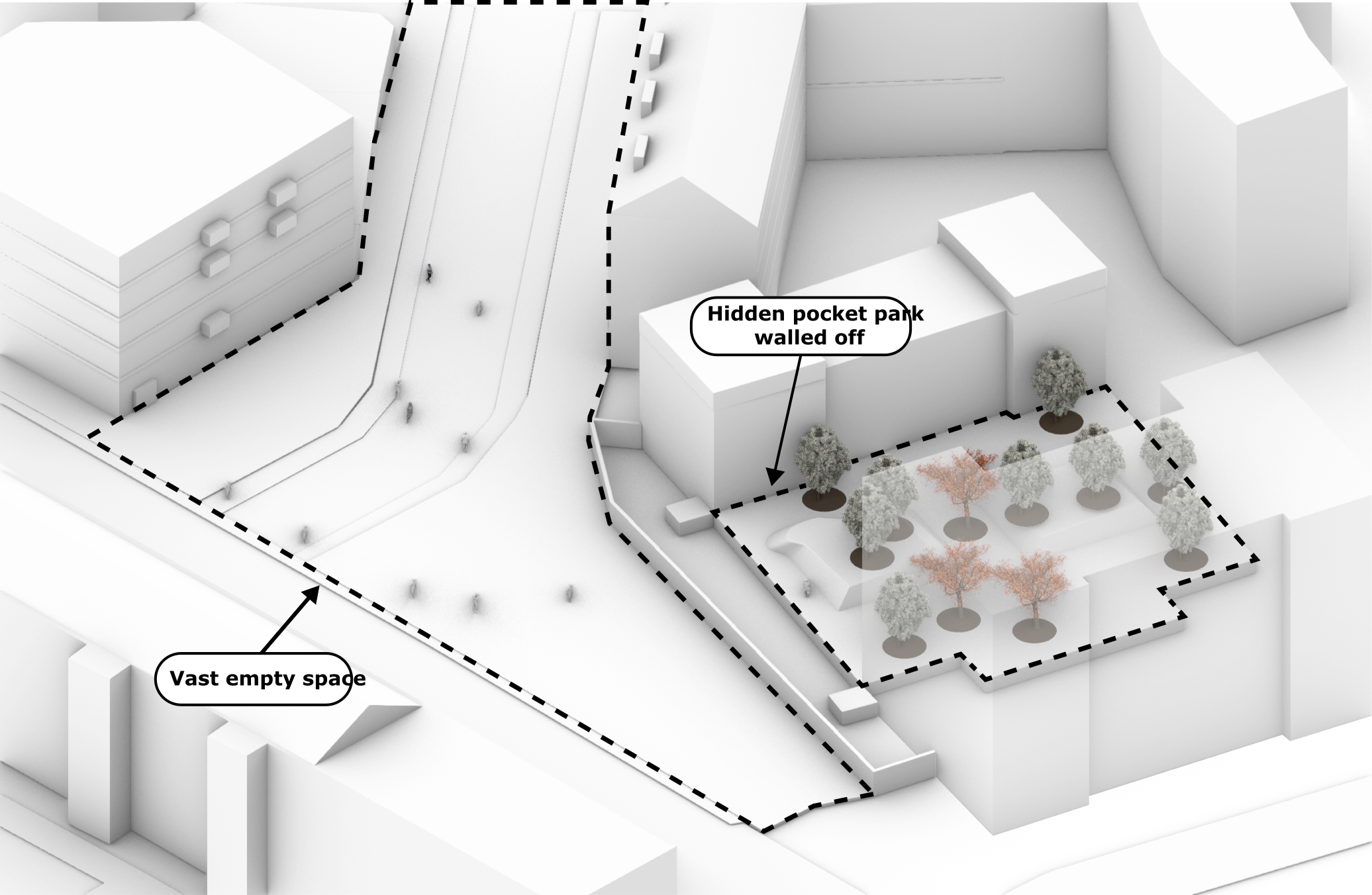 Hidden pocket park walled off

Vast empty space